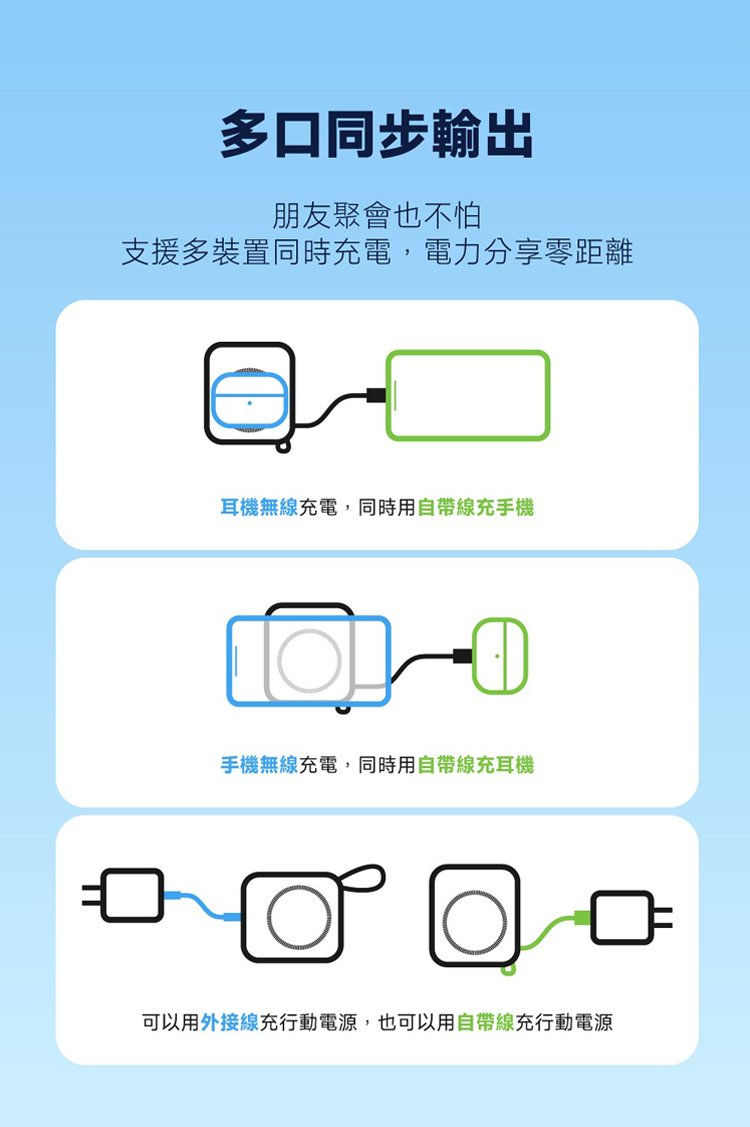 多口同步輸出

朋友聚會也不怕
支援多裝置同時充電，電力分享零距離

耳機無線充電，同時用自帶線充手機

手機無線充電，同時用自帶線充耳機

可以用外接線充行動電源，也可以用自帶線充行動電源