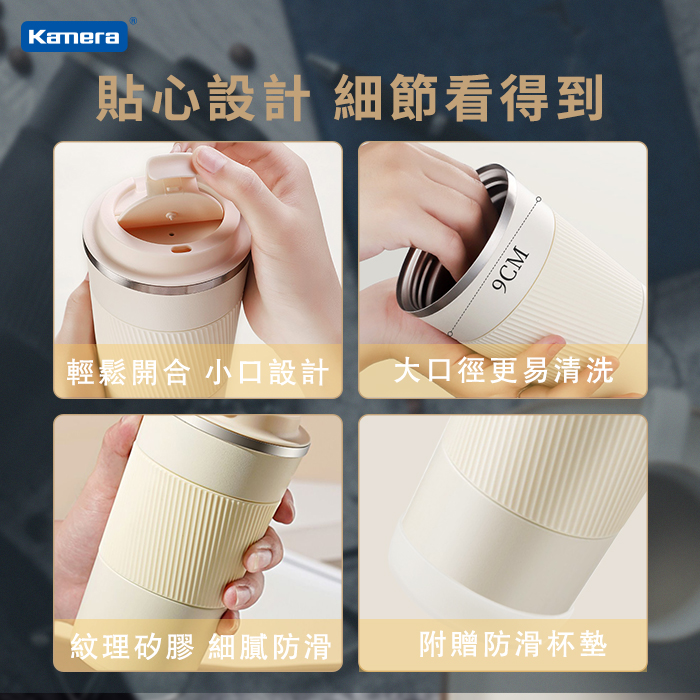 Kamera®

貼心設計 細節看得到

輕鬆開合 小口設計

9CM

大口徑更易清洗

紋理矽膠 細膩防滑

附贈防滑杯墊