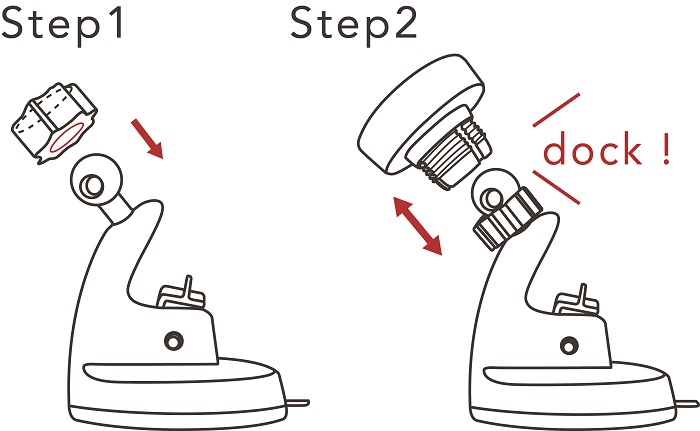 Step1

Step2

dock !