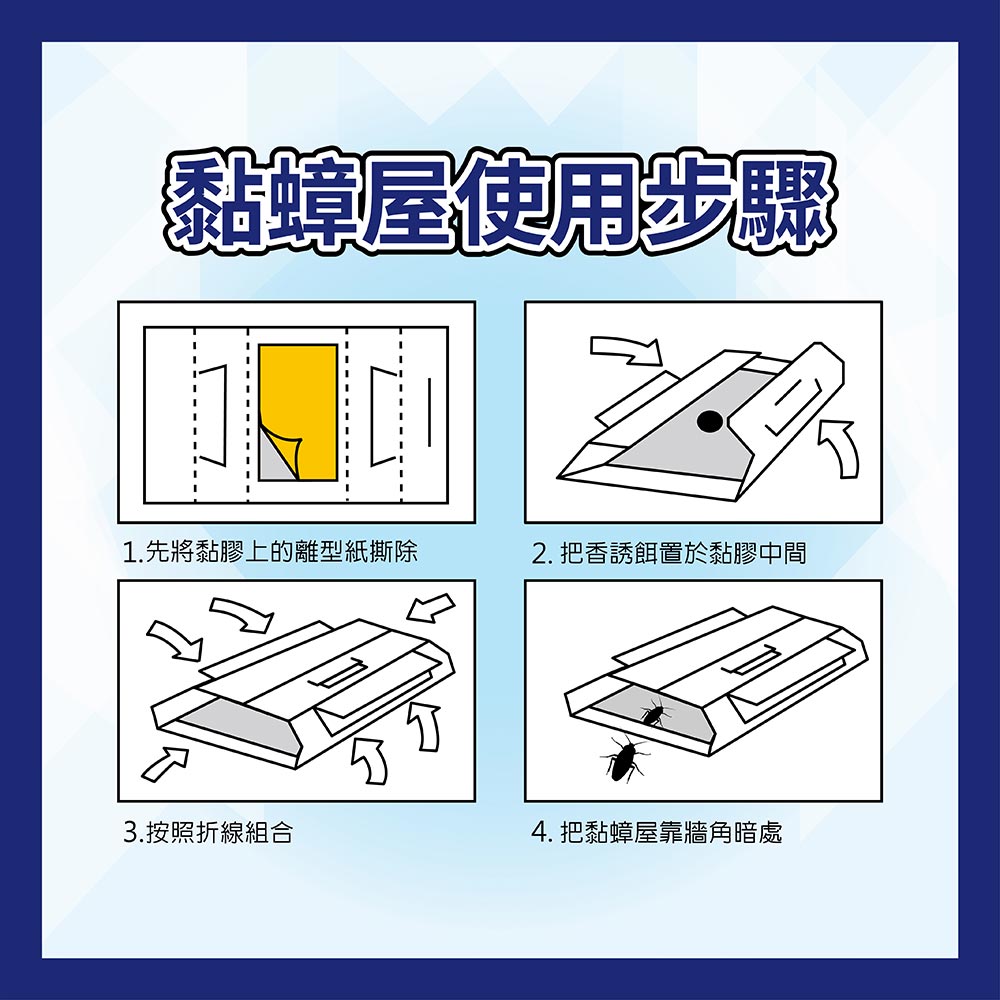 黏蟑屋使用步驟

1.先將黏膠上的離型紙撕除

2. 把香誘餌置於黏膠中間

3.按照折線組合

4. 把黏蟑屋靠牆角暗處