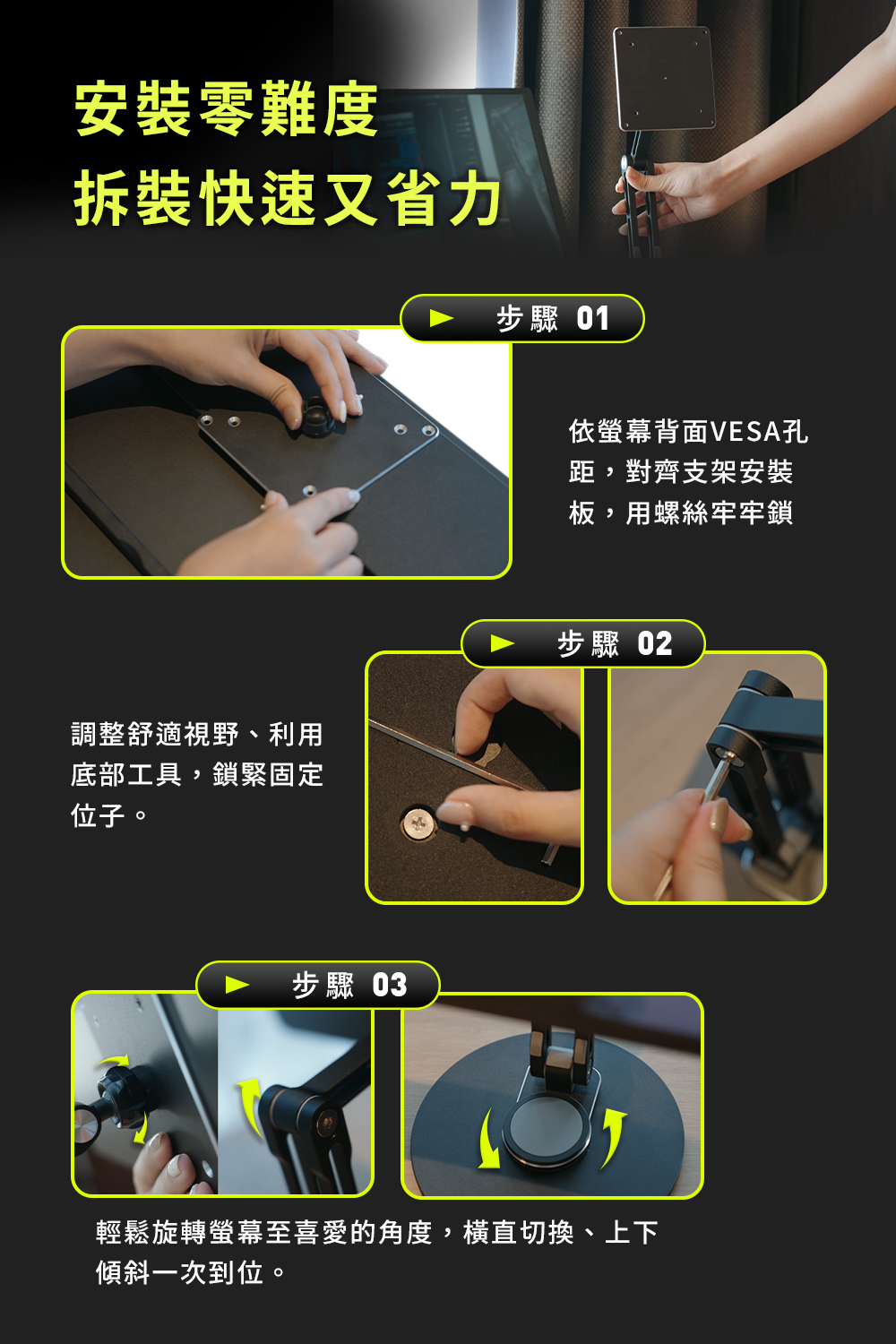 安裝零難度
拆裝快速又省力

步驟 01

依螢幕背面VESA孔距，對齊支架安裝板，用螺絲牢牢鎖

步驟 02

調整舒適視野、利用底部工具，鎖緊固定位子。

步驟 03

輕鬆旋轉螢幕至喜愛的角度，橫直切換、上下傾斜一次到位。