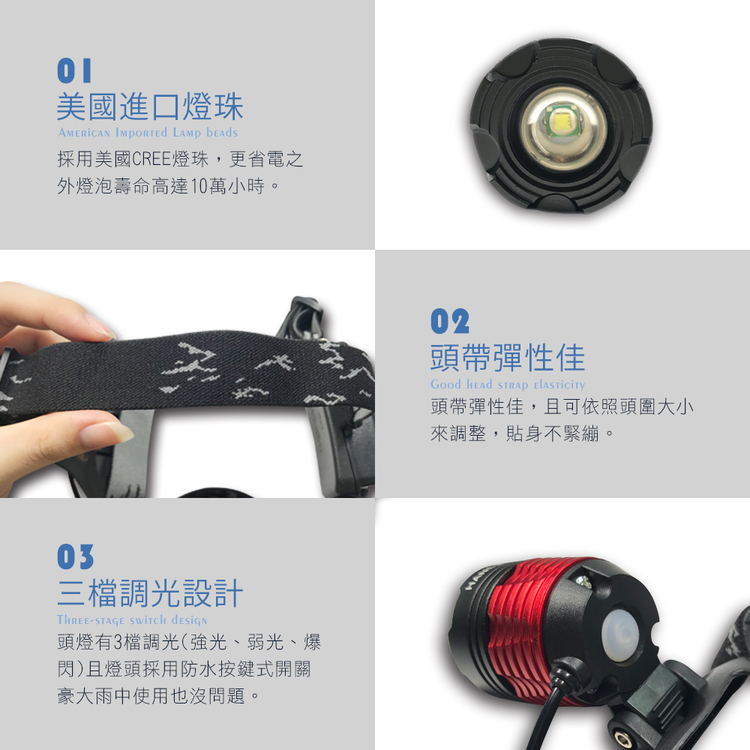 01
美國進口燈珠
American Imported Lamp beads
採用美國CREE燈珠，更省電之外燈泡壽命高達10萬小時。

02
頭帶彈性佳
Good head strap elasticity
頭帶彈性佳，且可依照頭圍大小來調整，貼身不緊繃。

03
三檔調光設計
Three-stage switch design
頭燈有3檔調光(強光、弱光、爆閃)且燈頭採用防水按鍵式開關豪大雨中使用也沒問題。