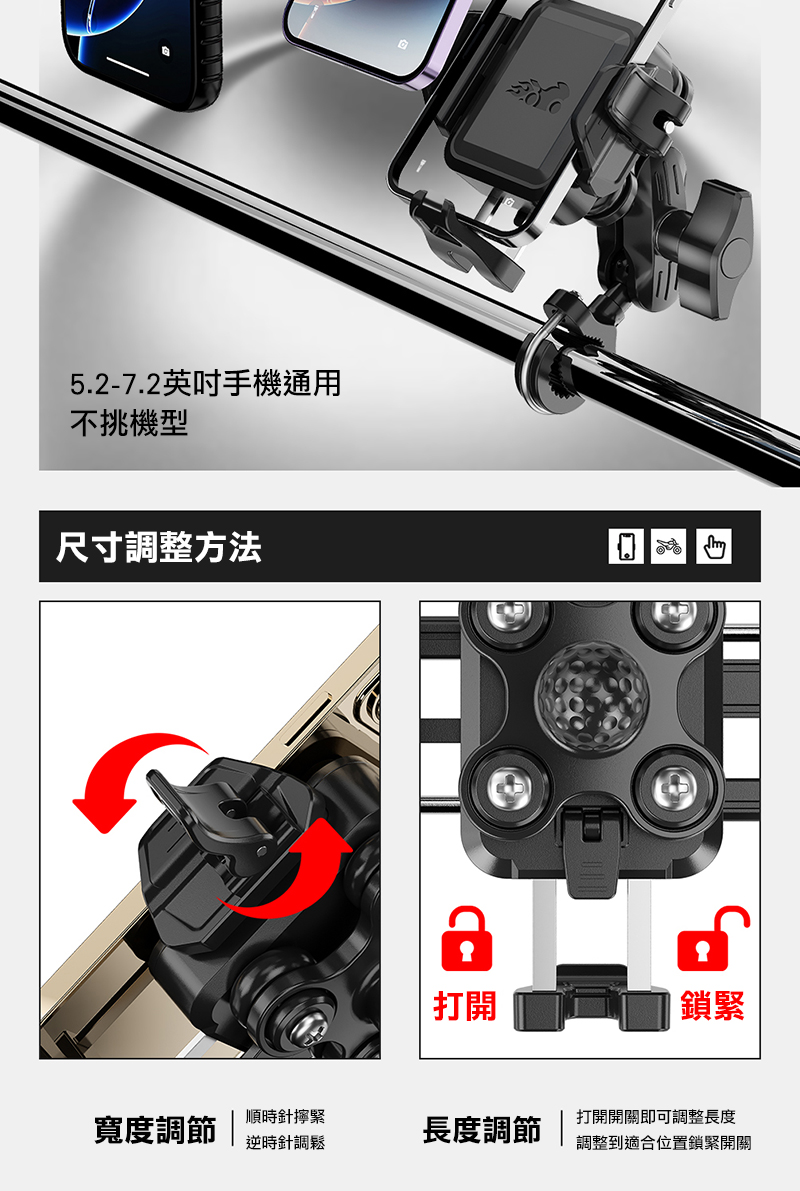 5.2-7.2英吋手機通用
不挑機型

尺寸調整方法

打開

鎖緊

寬度調節
順時針擰緊
逆時針調鬆

長度調節
打開開關即可調整長度
調整到適合位置鎖緊開關