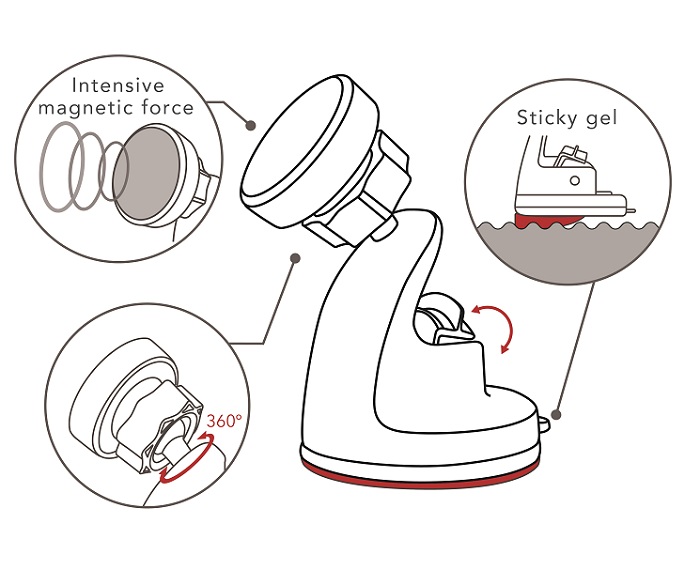 Intensive magnetic force

Sticky gel

360°