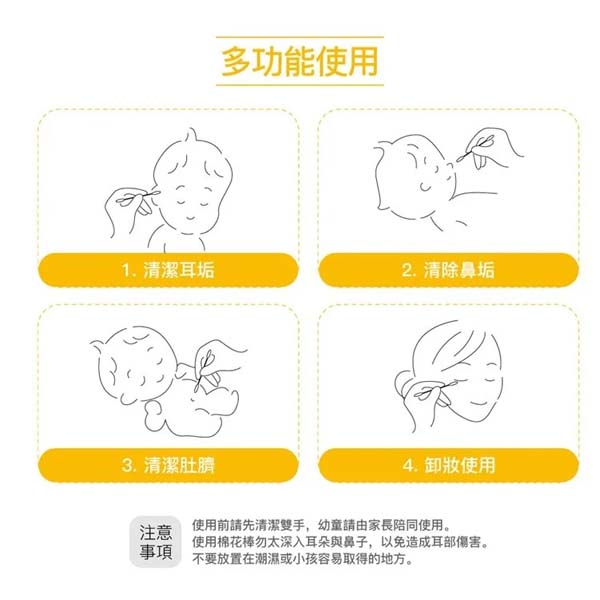 多功能使用

1. 清潔耳垢

2. 清除鼻垢

3. 清潔肚臍

4. 卸妝使用

注意事項

使用前請先清潔雙手，幼童請由家長陪同使用。
使用棉花棒勿太深入耳朵與鼻子，以免造成耳部傷害。
不要放置在潮濕或小孩容易取得的地方。