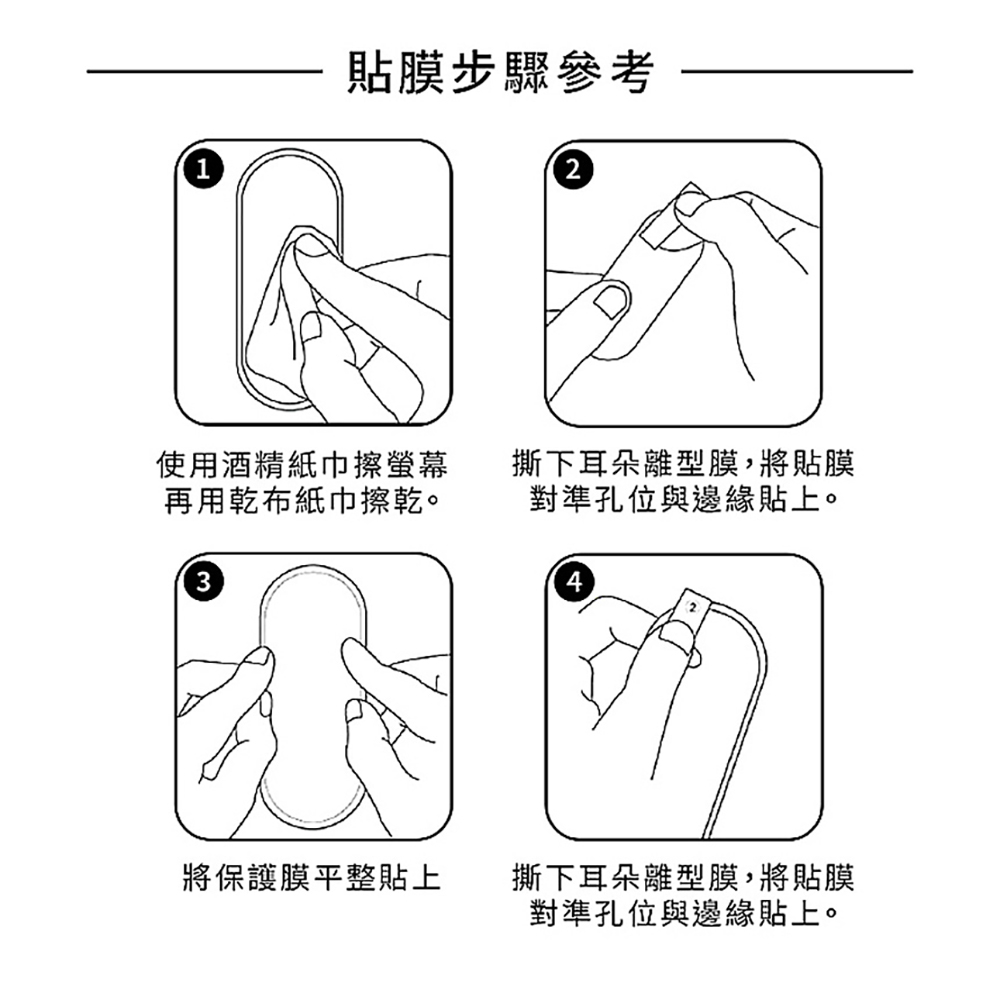 貼膜步驟參考

1

使用酒精紙巾擦螢幕
再用乾布紙巾擦乾。

2

撕下耳朵離型膜，將貼膜
對準孔位與邊緣貼上。

3

將保護膜平整貼上

4

2

撕下耳朵離型膜，將貼膜
對準孔位與邊緣貼上。