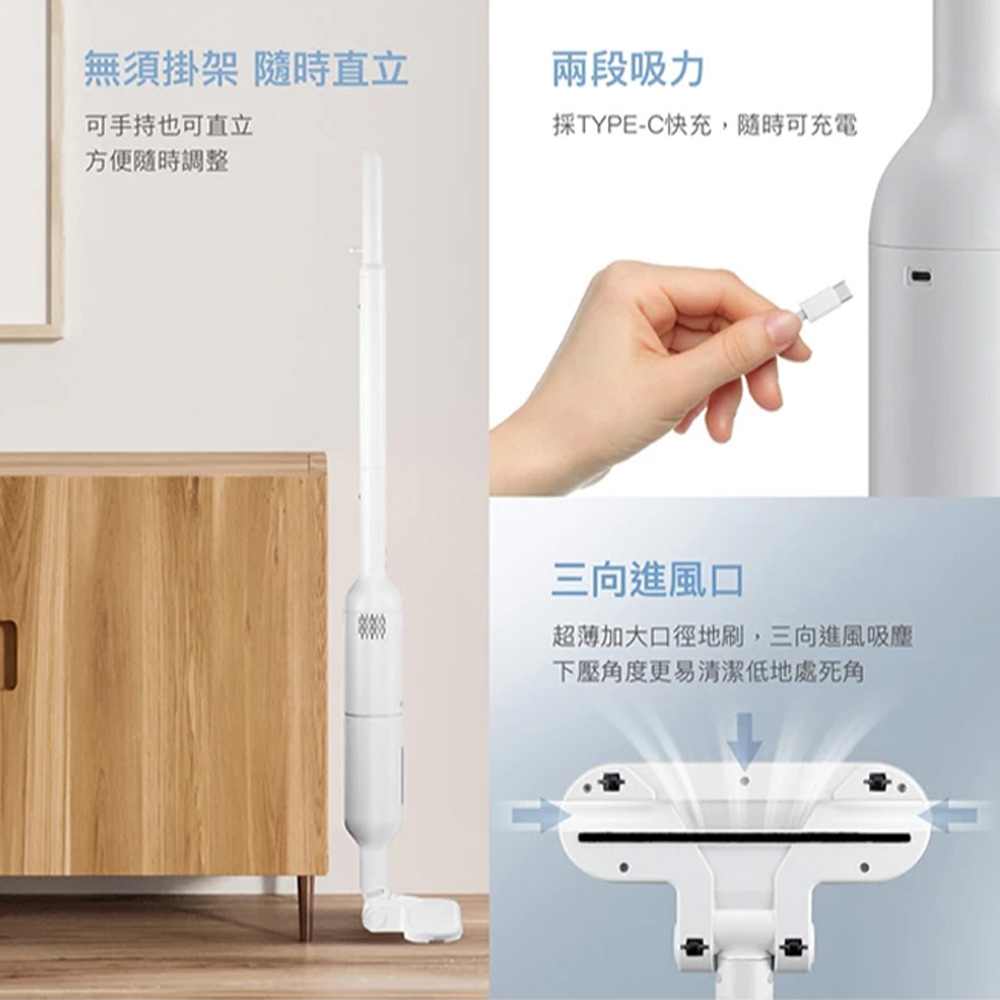 無須掛架 隨時直立

可手持也可直立
方便隨時調整

兩段吸力

採TYPE-C快充，隨時可充電

三向進風口

超薄加大口徑地刷，三向進風吸塵
下壓角度更易清潔低地處死角