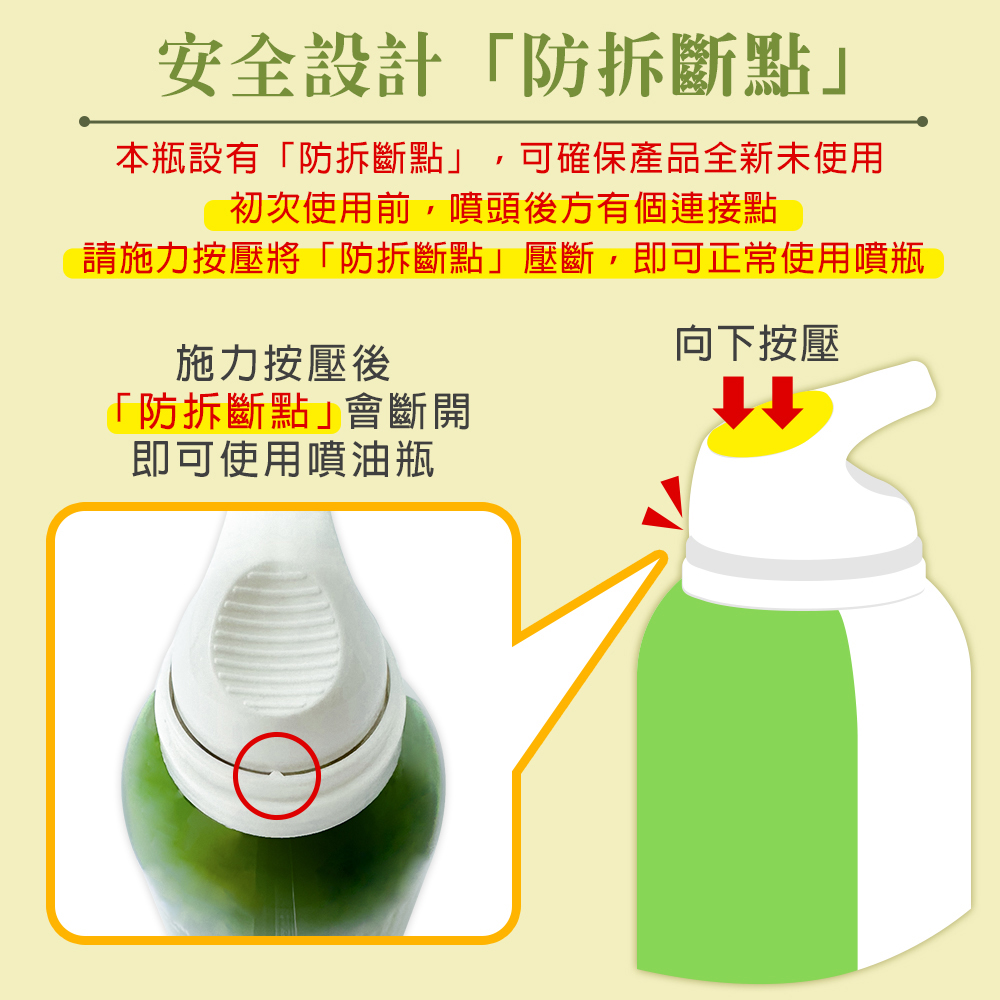 安全設計「防拆斷點」

本瓶設有「防拆斷點」，可確保產品全新未使用
初次使用前，噴頭後方有個連接點
請施力按壓將「防拆斷點」壓斷，即可正常使用噴瓶

施力按壓後
「防拆斷點」會斷開
即可使用噴油瓶

向下按壓