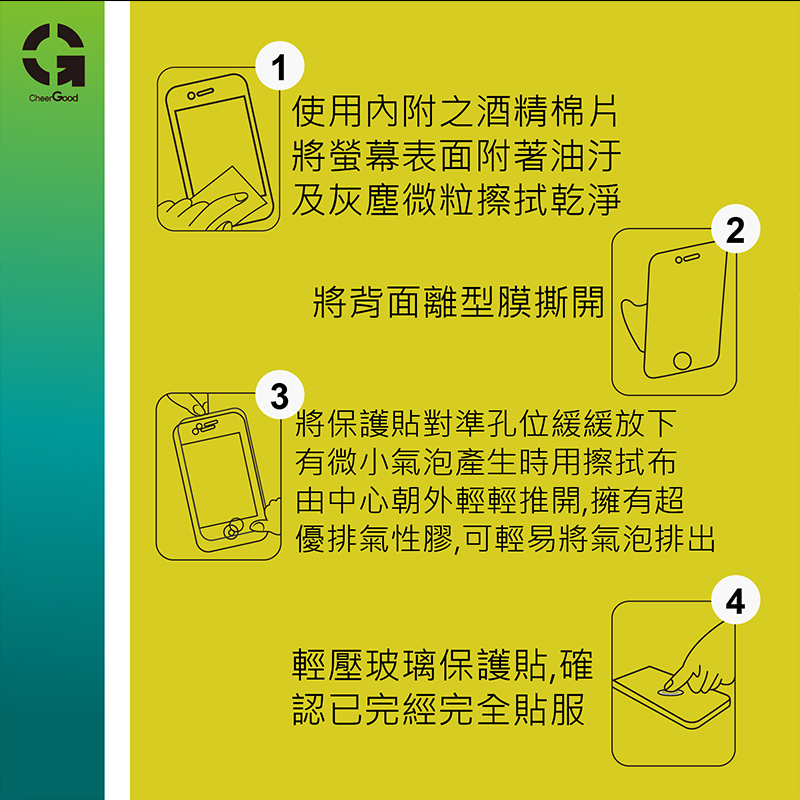 CheerGood

1

使用內附之酒精棉片
將螢幕表面附著油汙
及灰塵微粒擦拭乾淨

2

將背面離型膜撕開

3

將保護貼對準孔位緩緩放下
有微小氣泡產生時用擦拭布
由中心朝外輕輕推開,擁有超
優排氣性膠,可輕易將氣泡排出

4

輕壓玻璃保護貼,確
認已完經完全貼服