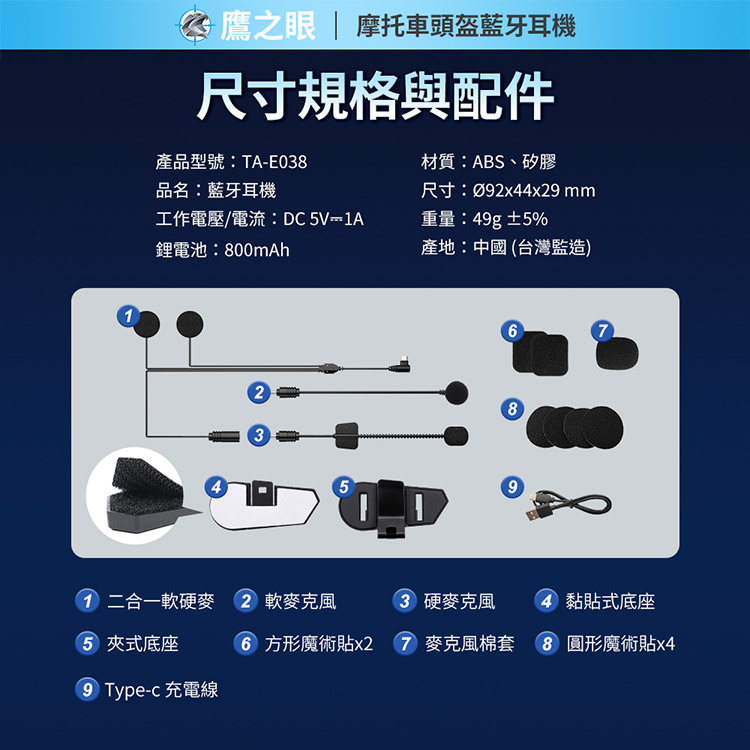 鷹之眼 | 摩托車頭盔藍牙耳機

尺寸規格與配件

產品型號：TA-E038
品名：藍牙耳機
工作電壓/電流：DC 5V⎓1A
鋰電池：800mAh

材質：ABS、矽膠
尺寸：Ø92x44x29 mm
重量：49g ±5%
產地：中國 (台灣監造)

1 2 3 4 5 6 7 8 9

1 二合一軟硬麥
2 軟麥克風
3 硬麥克風
4 黏貼式底座
5 夾式底座
6 方形魔術貼x2
7 麥克風棉套
8 圓形魔術貼x4
9 Type-c 充電線