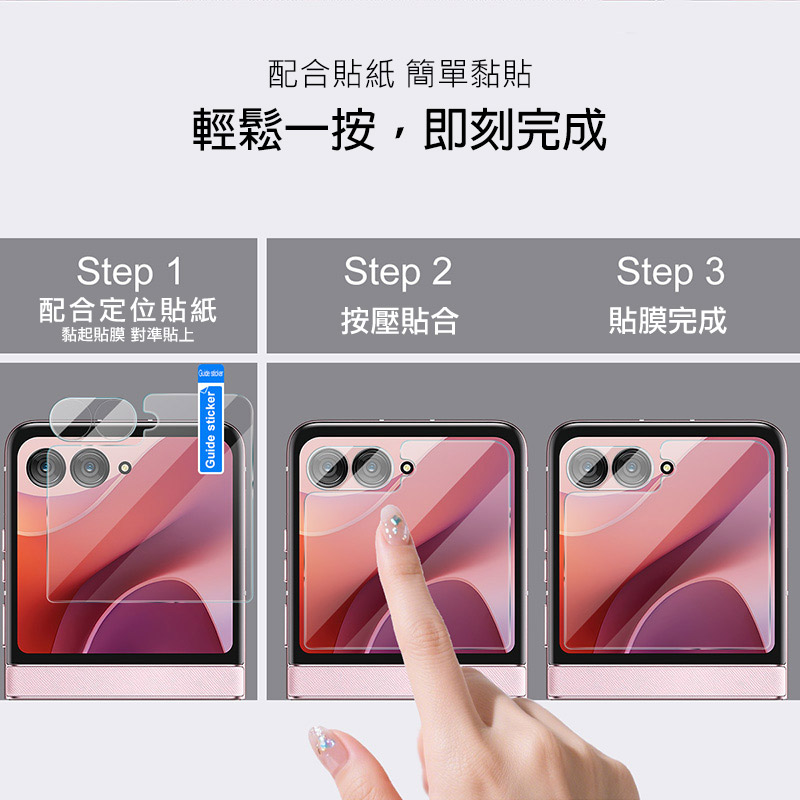 配合貼紙 簡單黏貼
輕鬆一按，即刻完成

Step 1
配合定位貼紙
黏起貼膜 對準貼上

Step 2
按壓貼合

Step 3
貼膜完成

Guide sticker
Guide sticker