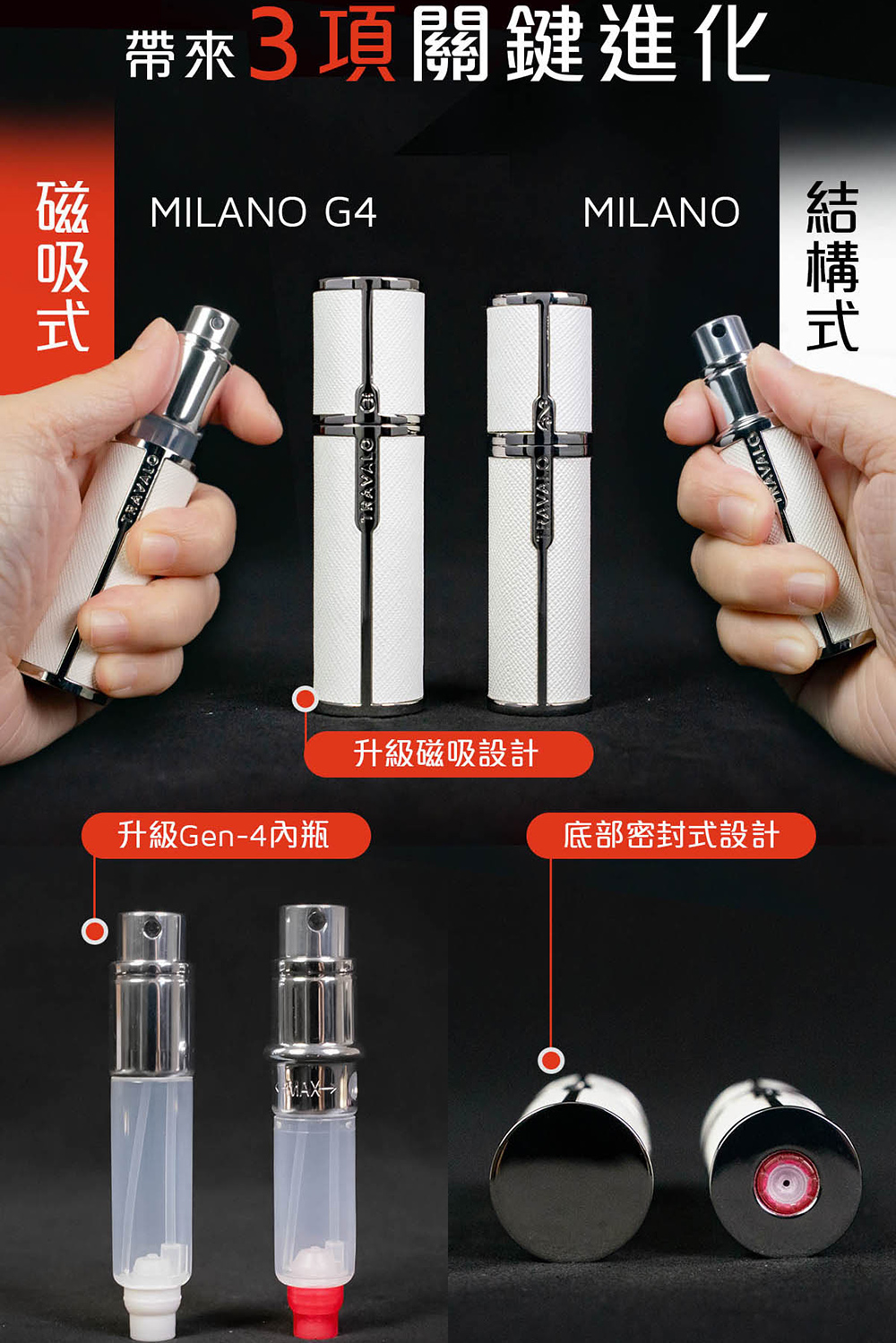 帶來3項關鍵進化

磁吸式

MILANO G4

MILANO

結構式

TRAVALO

TRAVALO

TRAVALO

TRAVALO

升級磁吸設計

升級Gen-4內瓶

底部密封式設計

MAX