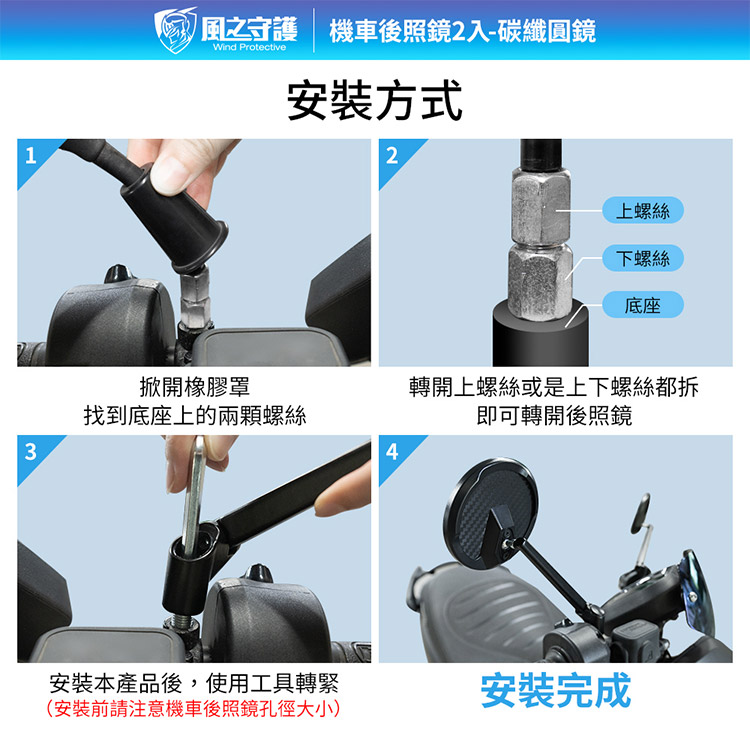 風之守護
Wind Protective
機車後照鏡2入-碳纖圓鏡

安裝方式

1

掀開橡膠罩
找到底座上的兩顆螺絲

2

上螺絲
下螺絲
底座

轉開上螺絲或是上下螺絲都拆
即可轉開後照鏡

3

安裝本產品後，使用工具轉緊
(安裝前請注意機車後照鏡孔徑大小)

4

安裝完成