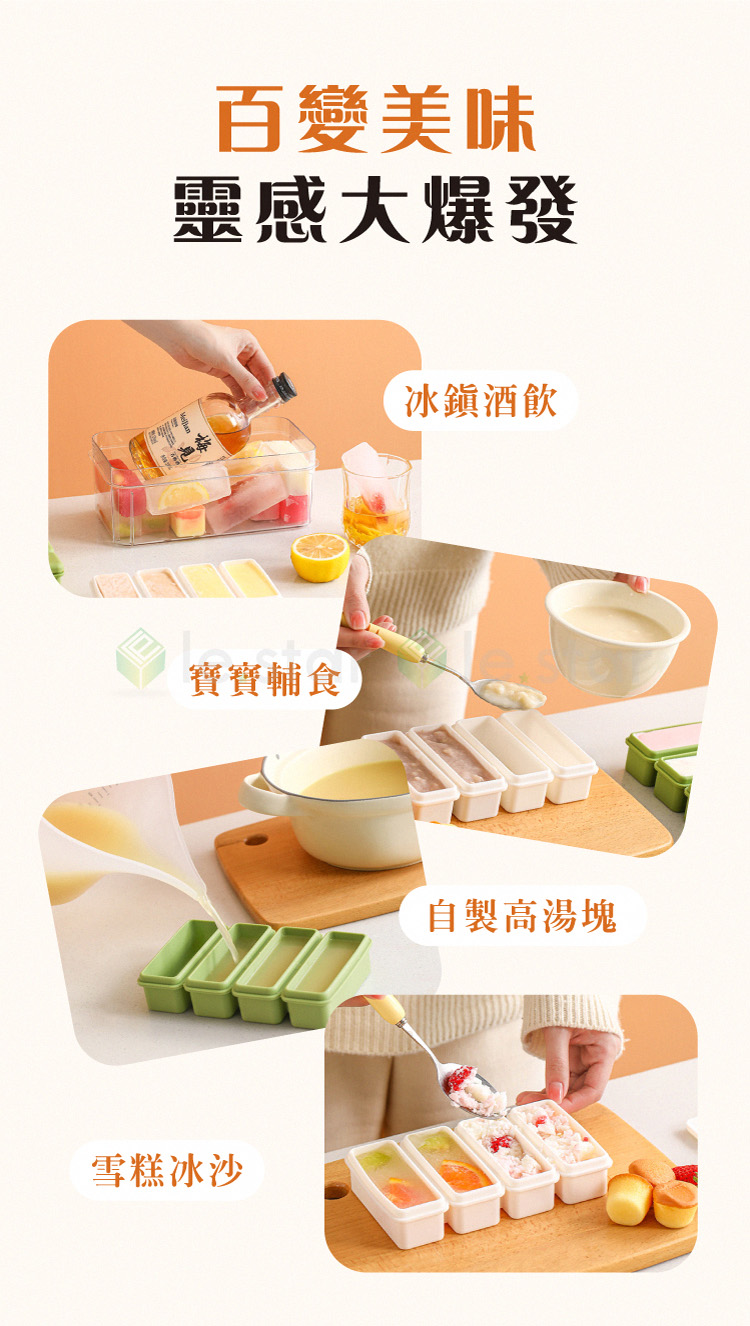 百變美味
靈感大爆發

冰鎮酒飲

寶寶輔食

自製高湯塊

雪糕冰沙