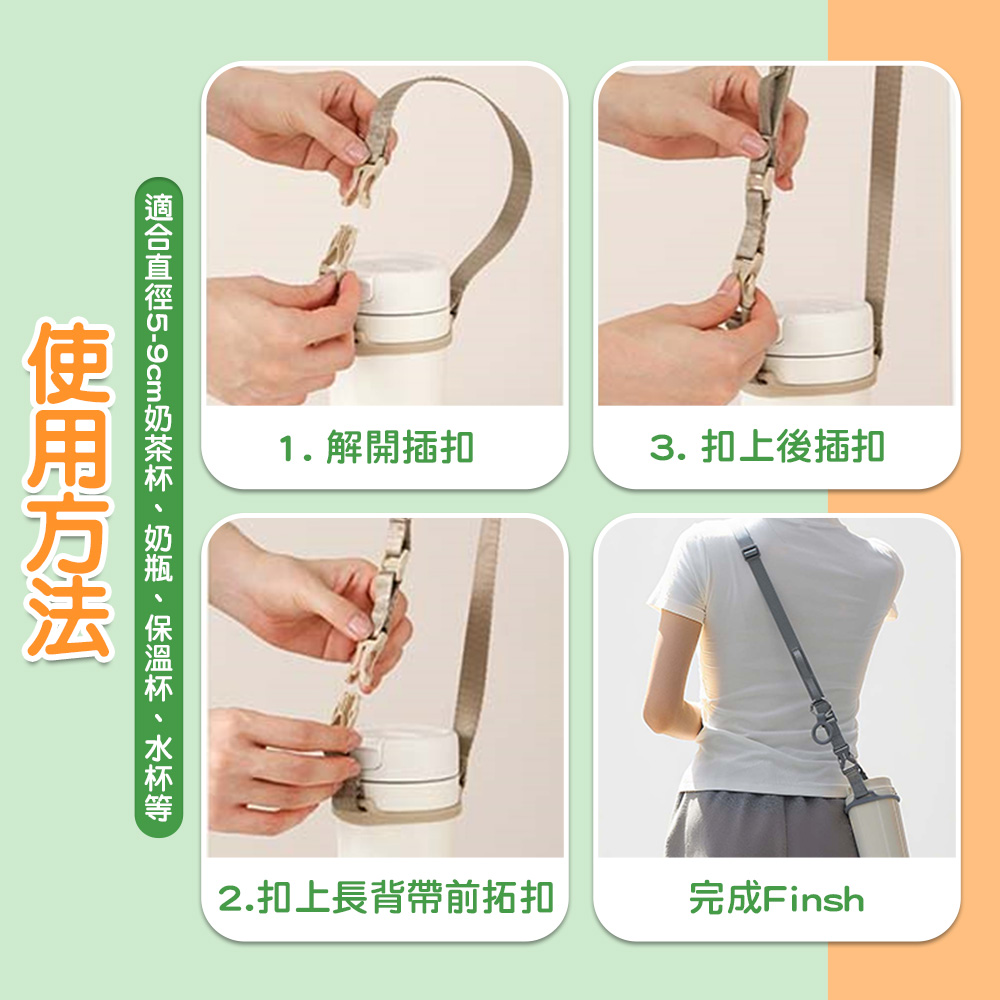 使用方法

適合直徑5-9cm奶茶杯、奶瓶、保溫杯、水杯等

1. 解開插扣

3. 扣上後插扣

2.扣上長背帶前拓扣

完成Finsh