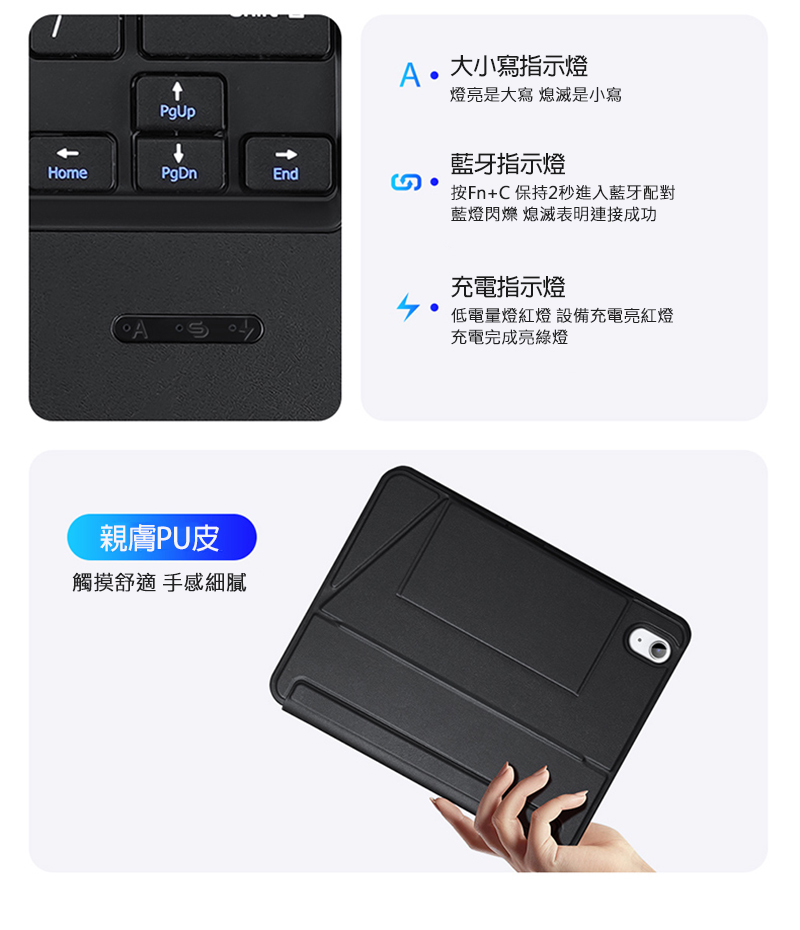 PgUp
Home
PgDn
End
A
A 大小寫指示燈
燈亮是大寫 熄滅是小寫

藍牙指示燈
按Fn+C 保持2秒進入藍牙配對
藍燈閃爍 熄滅表明連接成功

充電指示燈
低電量燈紅燈 設備充電亮紅燈
充電完成亮綠燈

親膚PU皮
觸摸舒適 手感細膩