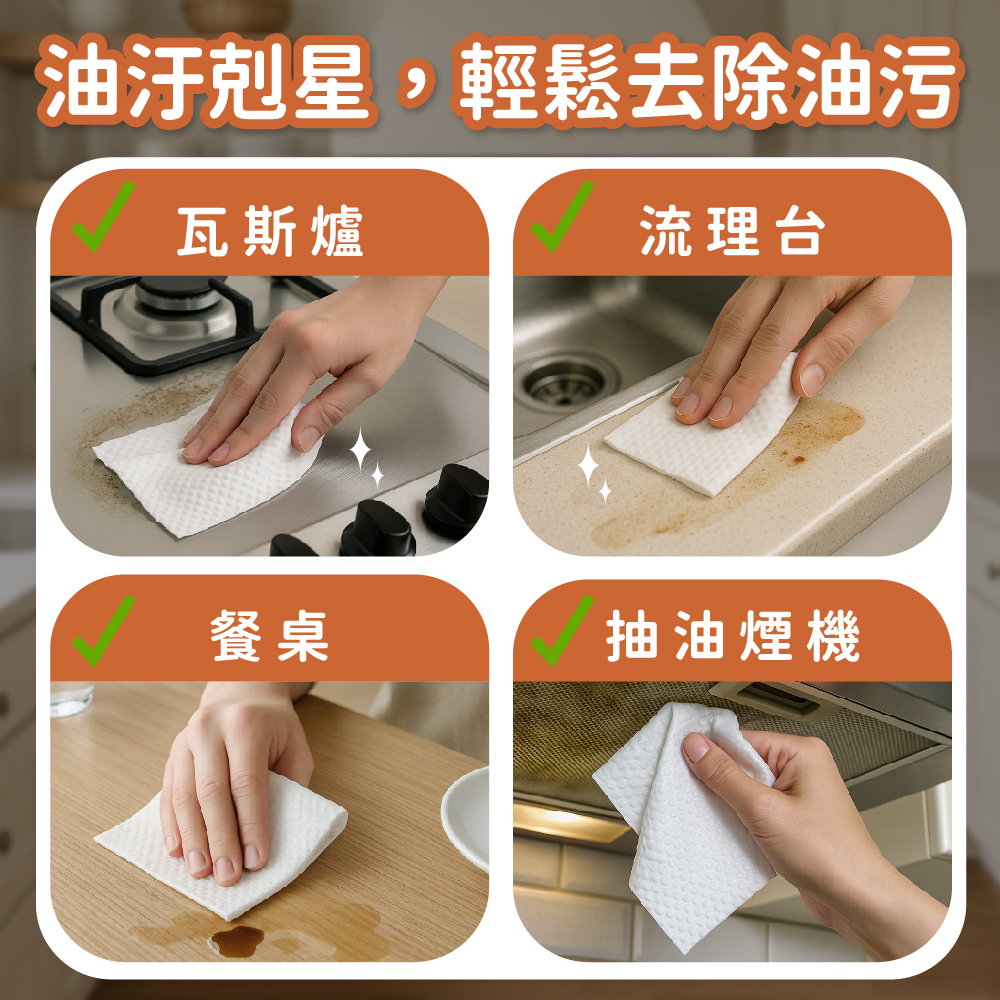 油汙剋星，輕鬆去除油污

瓦斯爐

流理台

餐桌

抽油煙機