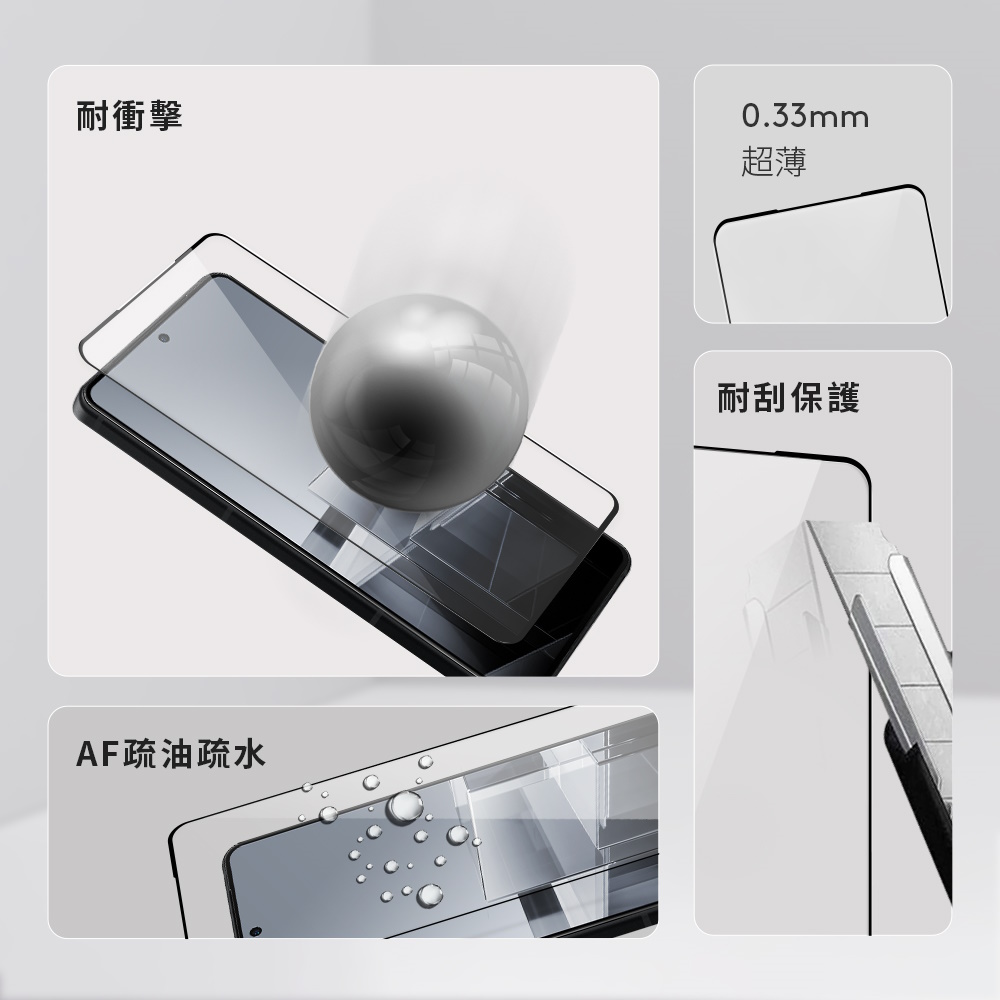 耐衝擊

0.33mm
超薄

耐刮保護

AF疏油疏水