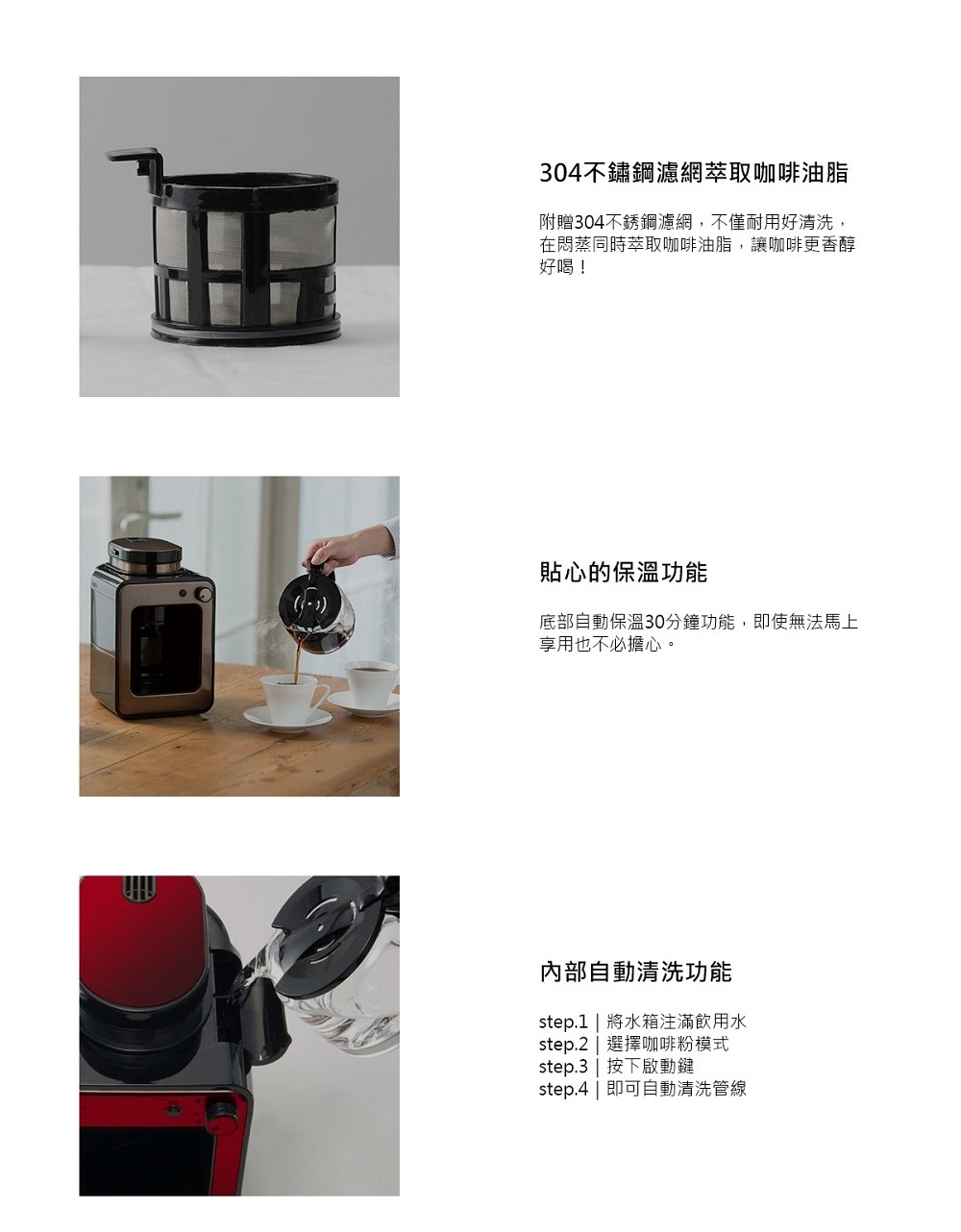 304不鏽鋼濾網萃取咖啡油脂

附贈304不銹鋼濾網，不僅耐用好清洗，在悶蒸同時萃取咖啡油脂，讓咖啡更香醇好喝！

貼心的保溫功能

底部自動保溫30分鐘功能，即使無法馬上享用也不必擔心。

內部自動清洗功能

step.1 | 將水箱注滿飲用水
step.2 | 選擇咖啡粉模式
step.3 | 按下啟動鍵
step.4 | 即可自動清洗管線