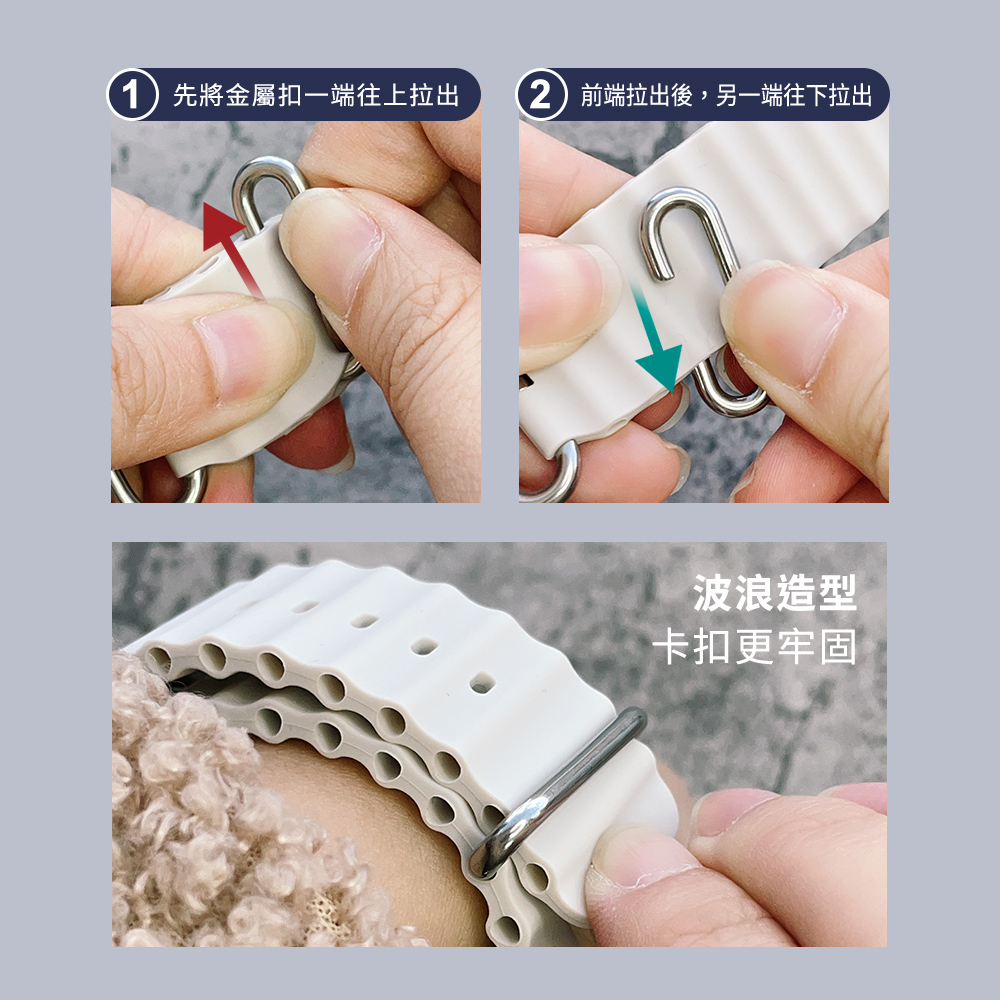 1 先將金屬扣一端往上拉出

2 前端拉出後，另一端往下拉出

波浪造型
卡扣更牢固