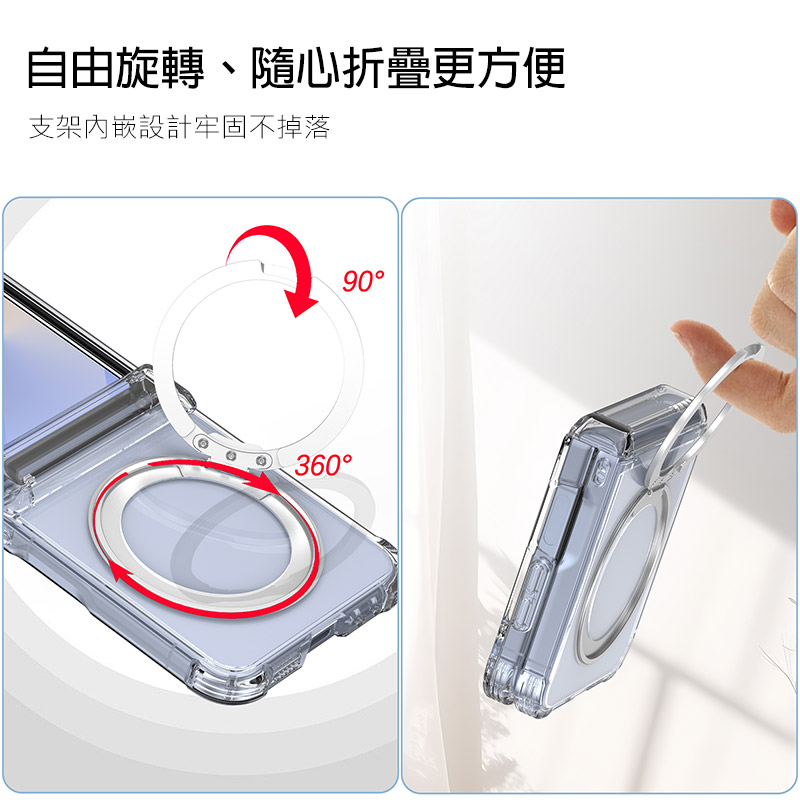 自由旋轉、隨心折疊更方便

支架內嵌設計牢固不掉落

90°

360°