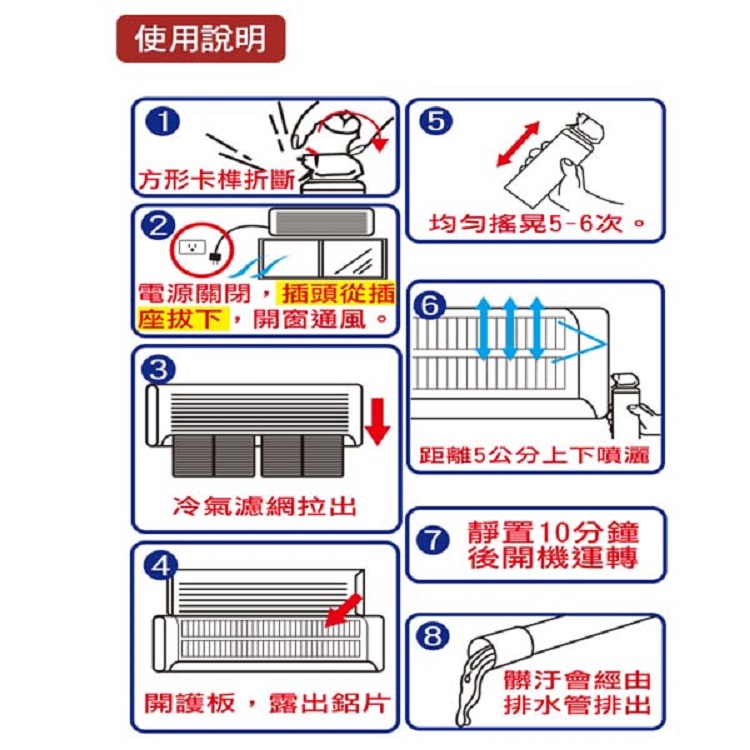 使用說明

1
方形卡榫折斷

2
電源關閉，插頭從插座拔下，開窗通風。

3
冷氣濾網拉出

4
開護板，露出鋁片

5
均勻搖晃5-6次。

6
距離5公分上下噴灑

7
靜置10分鐘後開機運轉

8
髒汙會經由排水管排出