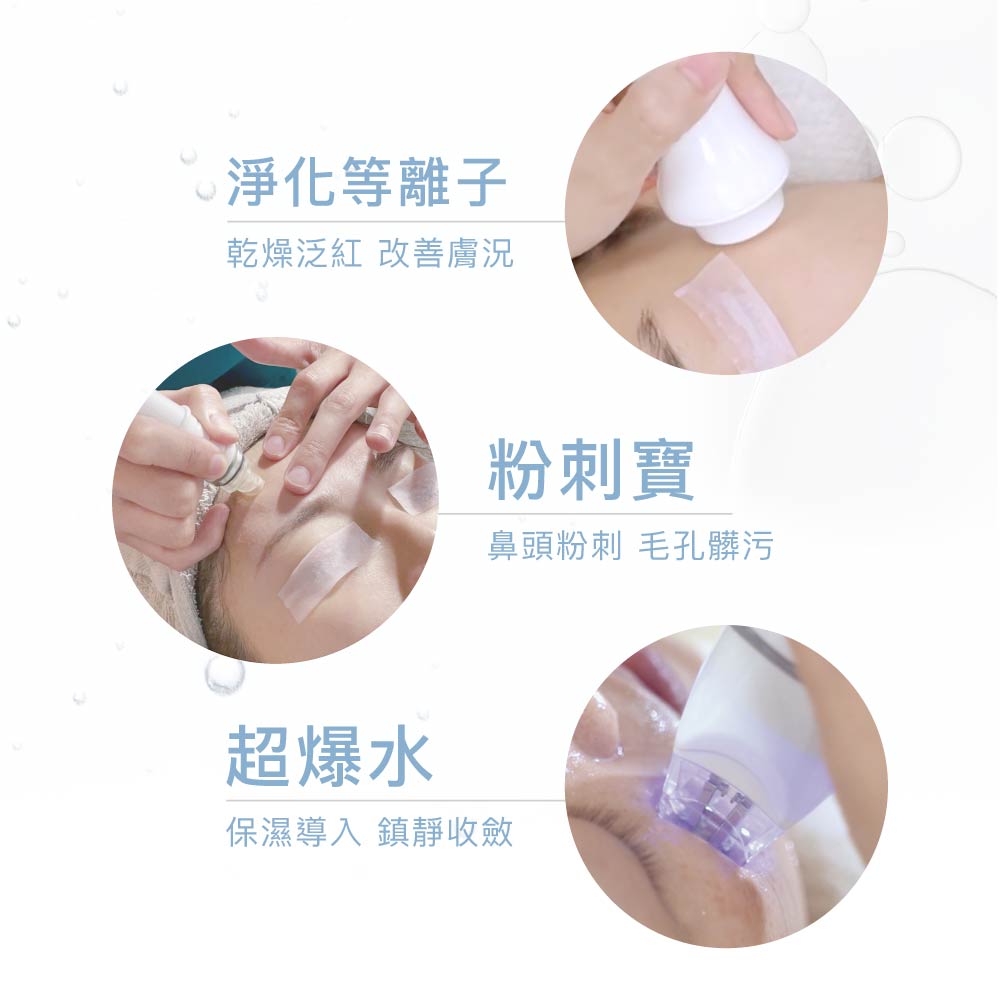 淨化等離子

乾燥泛紅 改善膚況

粉刺寶

鼻頭粉刺 毛孔髒污

超爆水

保濕導入 鎮靜收斂