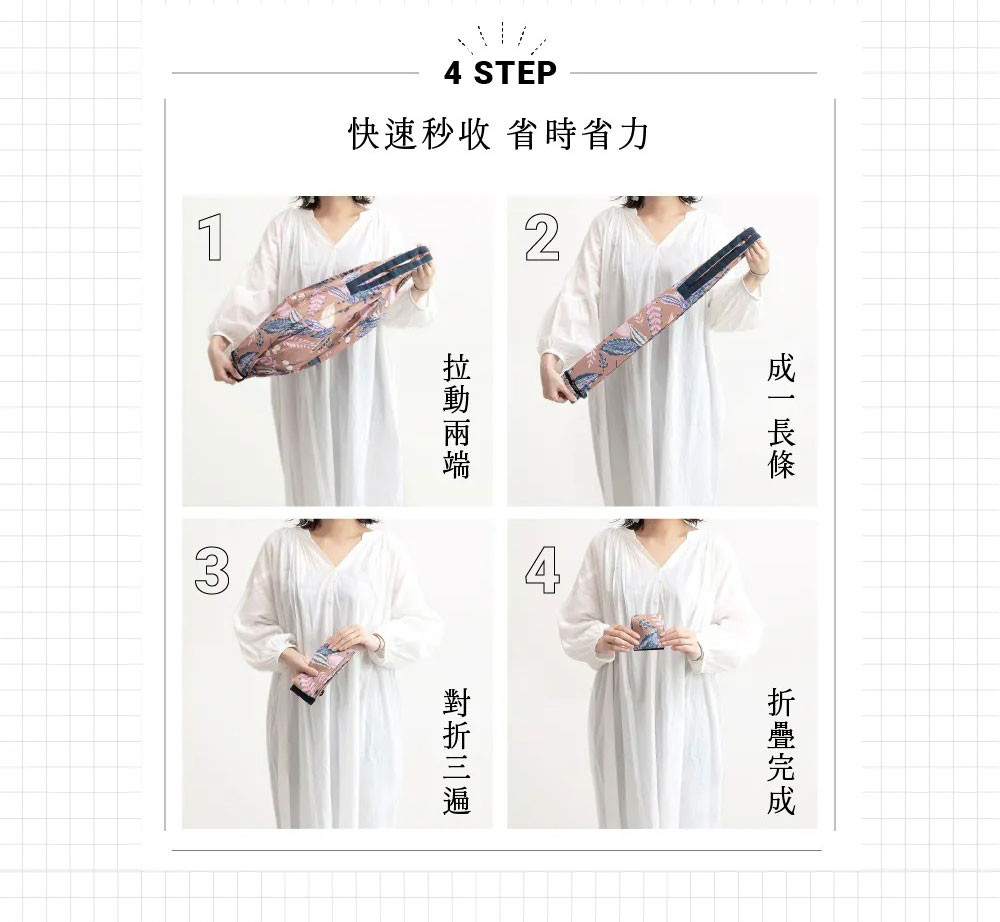 4 STEP

快速秒收 省時省力

1

拉動兩端

2

成一長條

3

對折三遍

4

折疊完成