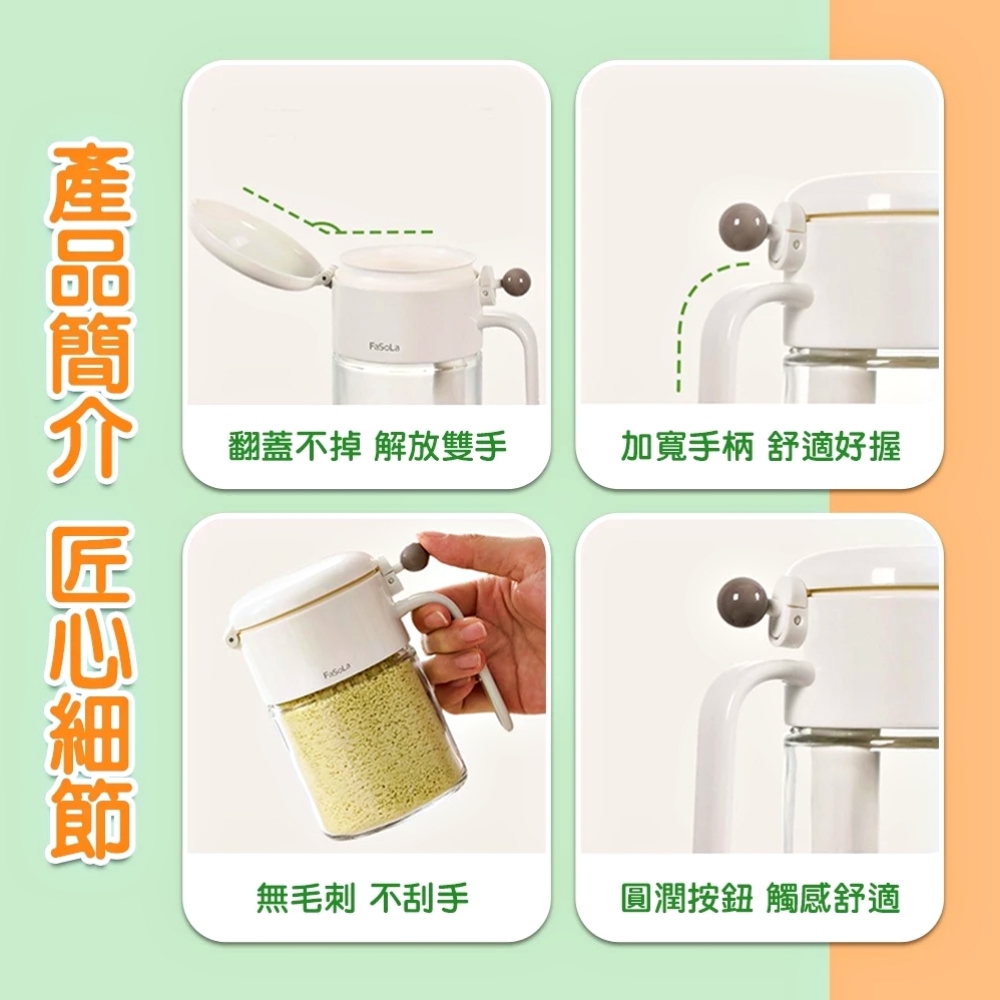 產品簡介 匠心細節

FaSoLa

翻蓋不掉 解放雙手

加寬手柄 舒適好握

FaSoLa

無毛刺 不刮手

圓潤按鈕 觸感舒適