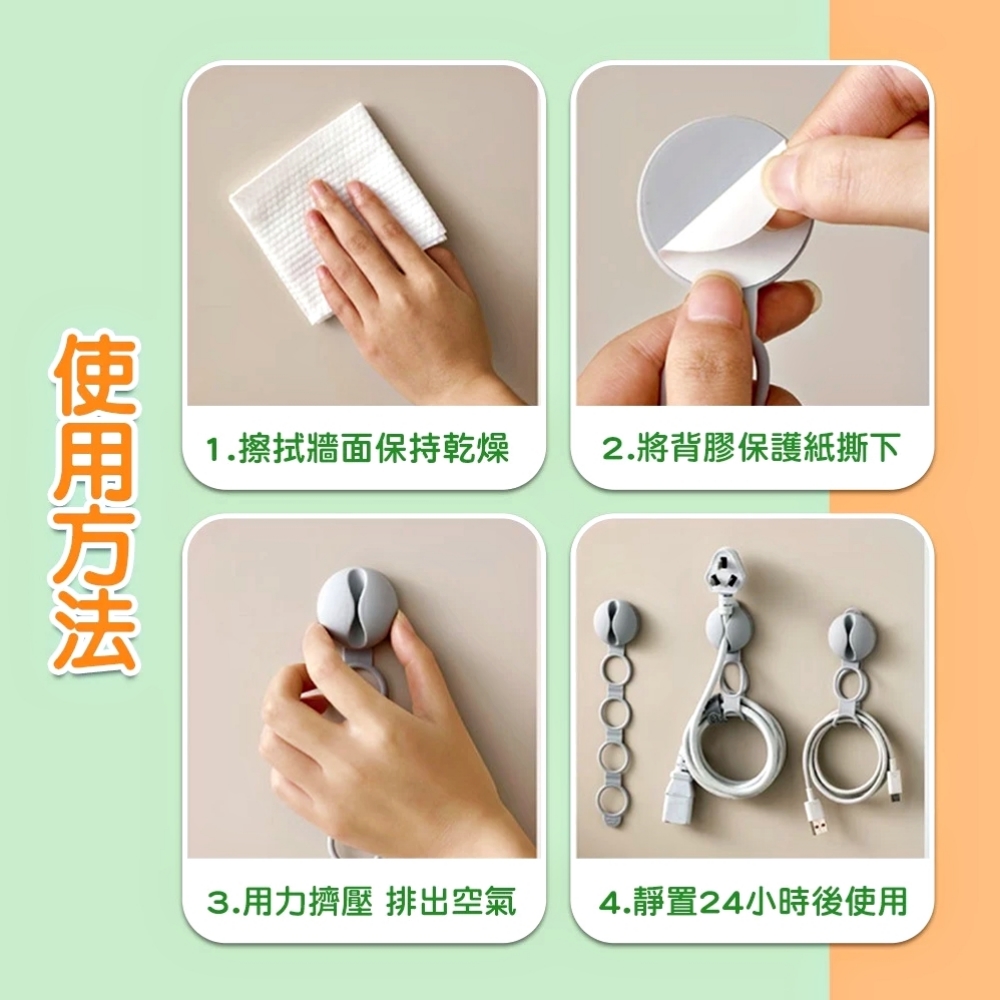 使用方法

1.擦拭牆面保持乾燥

2.將背膠保護紙撕下

3.用力擠壓 排出空氣

4.靜置24小時後使用