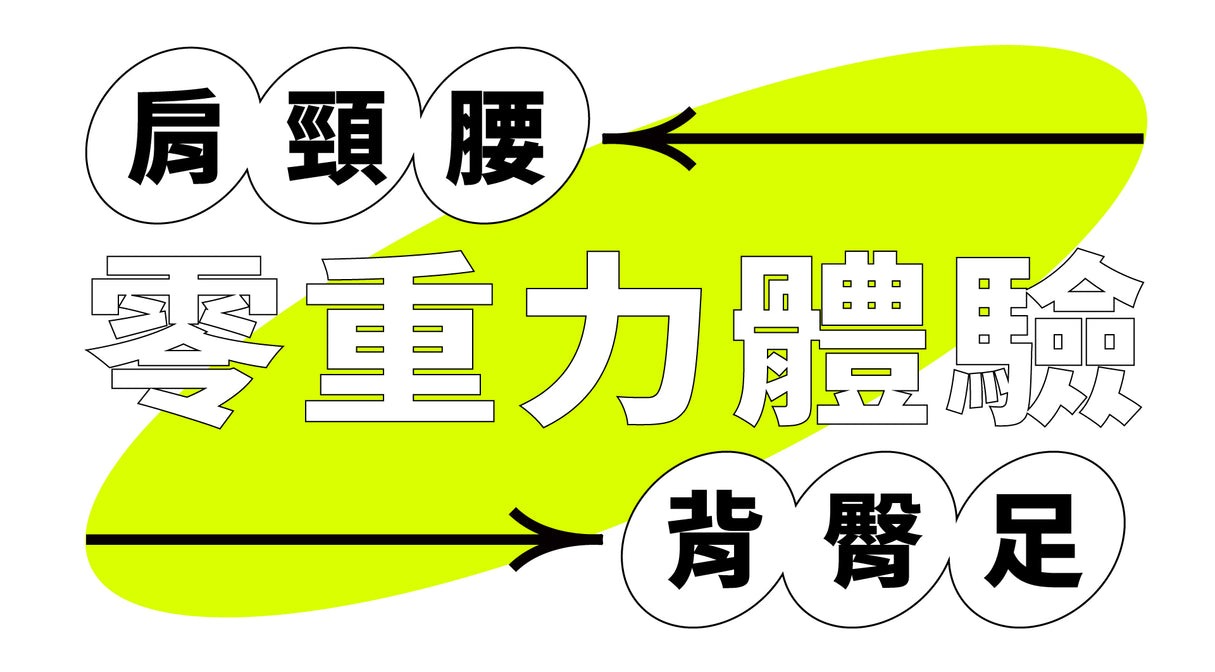 肩 頸 腰

零重力體驗

背 臀 足