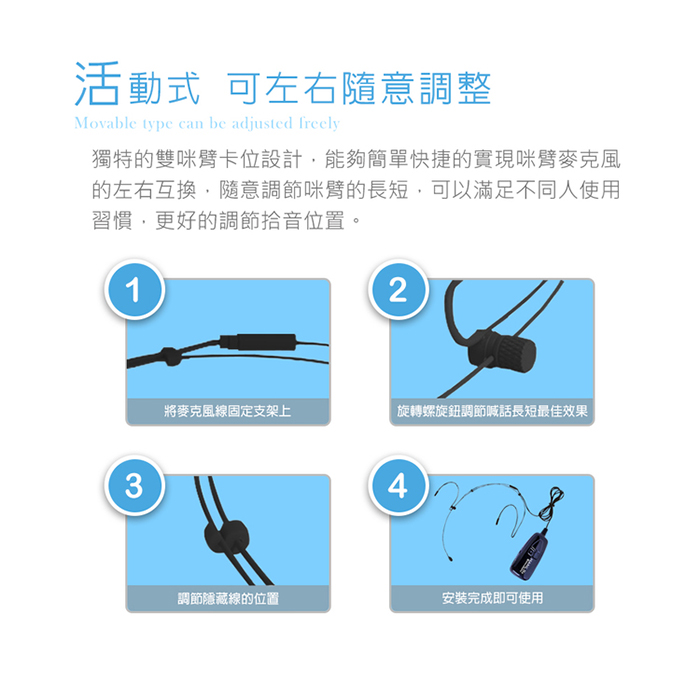 活動式 可左右隨意調整
Movable type can be adjusted freely

獨特的雙咪臂卡位設計，能夠簡單快捷的實現咪臂麥克風的左右互換，隨意調節咪臂的長短，可以滿足不同人使用習慣，更好的調節拾音位置。

1
將麥克風線固定支架上

2
旋轉螺旋鈕調節喊話長短最佳效果

3
調節隱藏線的位置

4
安裝完成即可使用