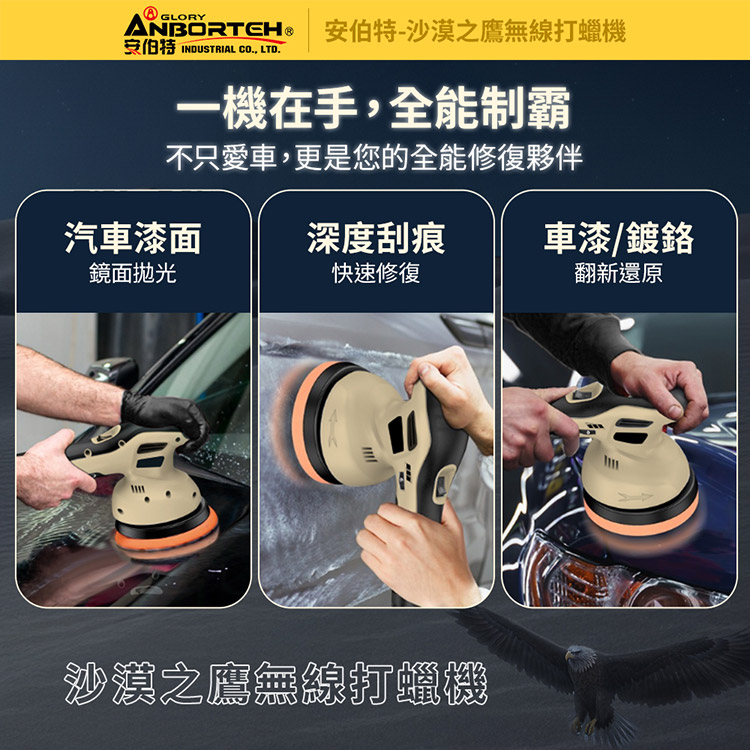 GLORY
ANBORTEH®
安伯特 INDUSTRIAL CO., LTD.
安伯特-沙漠之鷹無線打蠟機

一機在手,全能制霸
不只愛車,更是您的全能修復夥伴

汽車漆面
鏡面拋光

深度刮痕
快速修復

車漆/鍍鉻
翻新還原

沙漠之鷹無線打蠟機