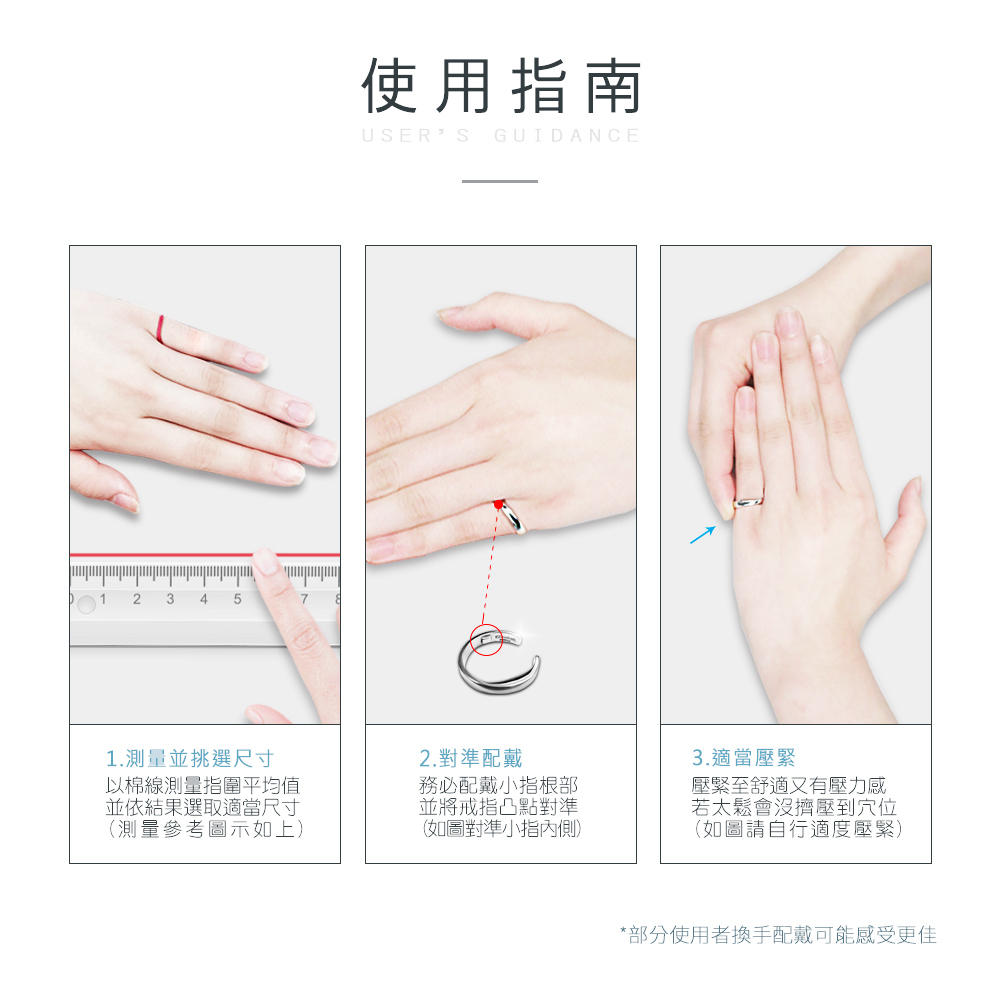 使用指南
USER'S GUIDANCE

0 1 2 3 4 5 7 8

1.測量並挑選尺寸
以棉線測量指圍平均值
並依結果選取適當尺寸
(測量參考圖示如上)

2.對準配戴
務必配戴小指根部
並將戒指凸點對準
(如圖對準小指內側)

3.適當壓緊
壓緊至舒適又有壓力感
若太鬆會沒擠壓到穴位
(如圖請自行適度壓緊)

*部分使用者換手配戴可能感受更佳