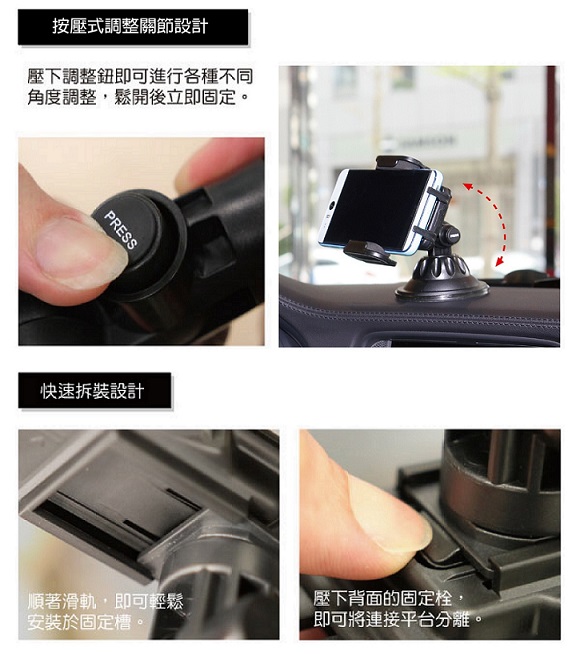 按壓式調整關節設計

壓下調整鈕即可進行各種不同角度調整，鬆開後立即固定。

PRESS

快速拆裝設計

順著滑軌，即可輕鬆安裝於固定槽。

壓下背面的固定栓，即可將連接平台分離。