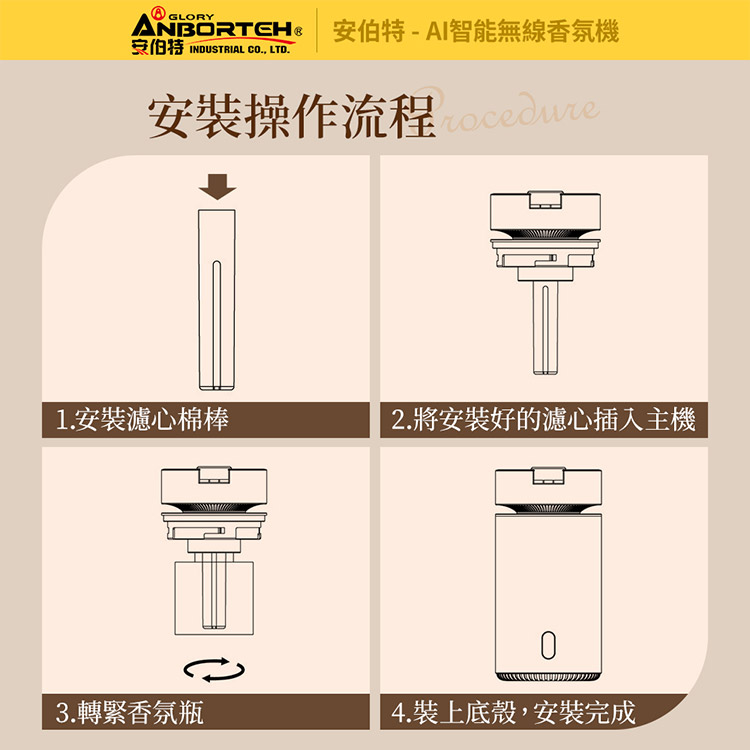 GLORY
ANBORTEH®
安伯特 INDUSTRIAL CO., LTD.

安伯特 - AI智能無線香氛機

安裝操作流程 Procedure

1.安裝濾心棉棒

2.將安裝好的濾心插入主機

3.轉緊香氛瓶

4.裝上底殼,安裝完成