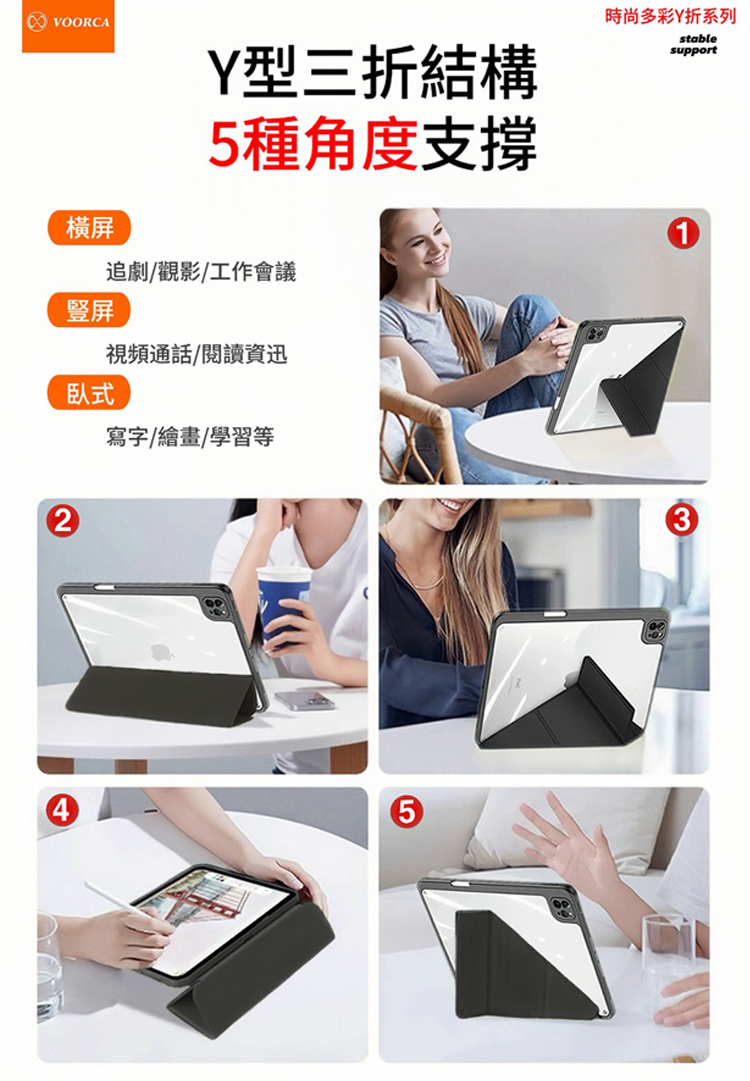 VOORCA

時尚多彩Y折系列

stable support

Y型三折結構
5種角度支撐

橫屏
追劇/觀影/工作會議

豎屏
視頻通話/閱讀資迅

臥式
寫字/繪畫/學習等

1

2

3

4

5