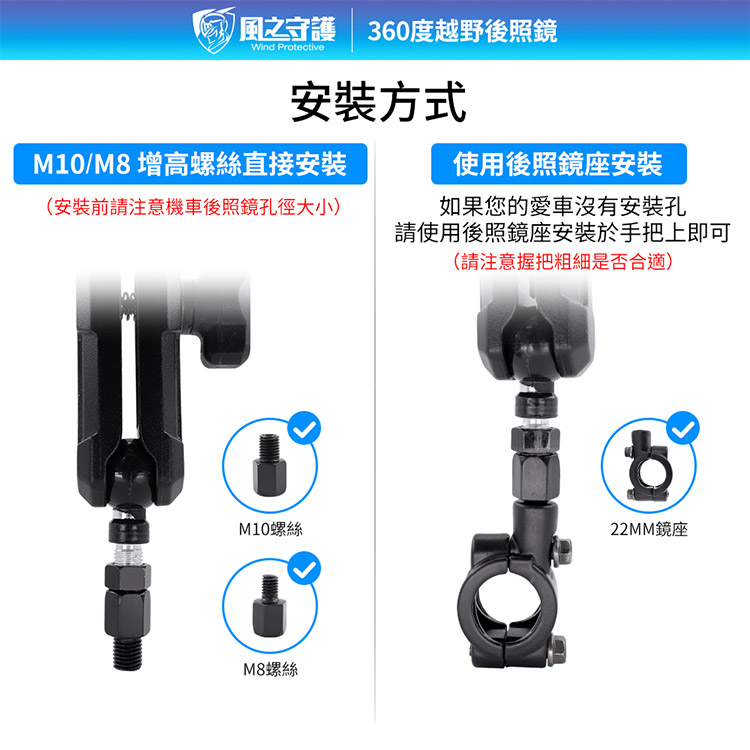 風之守護
Wind Protective
360度越野後照鏡

安裝方式

M10/M8 增高螺絲直接安裝

（安裝前請注意機車後照鏡孔徑大小）

M10螺絲

M8螺絲

使用後照鏡座安裝

如果您的愛車沒有安裝孔
請使用後照鏡座安裝於手把上即可
（請注意握把粗細是否合適）

22MM鏡座