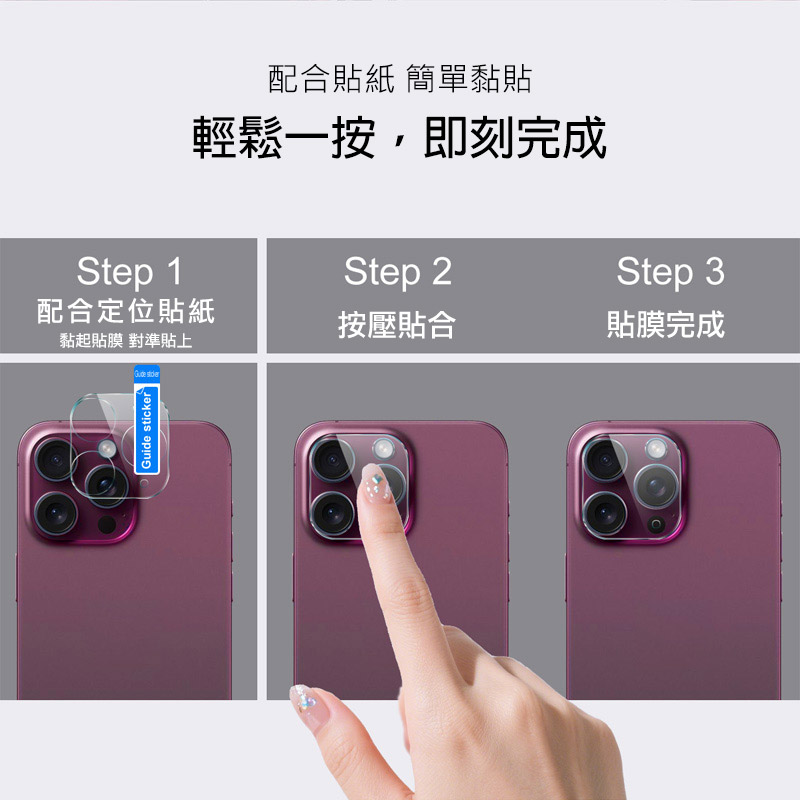 配合貼紙 簡單黏貼

輕鬆一按，即刻完成

Step 1
配合定位貼紙
黏起貼膜 對準貼上

Step 2
按壓貼合

Step 3
貼膜完成

Guide sticker

Guide sticker