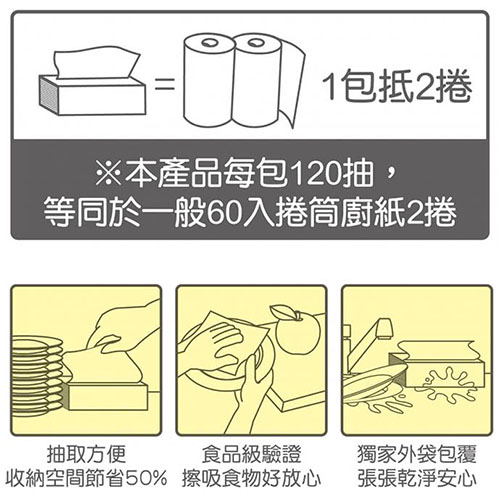 =

1包抵2捲

※本產品每包120抽，
等同於一般60入捲筒廚紙2捲

抽取方便
收納空間節省50%

食品級驗證
擦吸食物好放心

獨家外袋包覆
張張乾淨安心