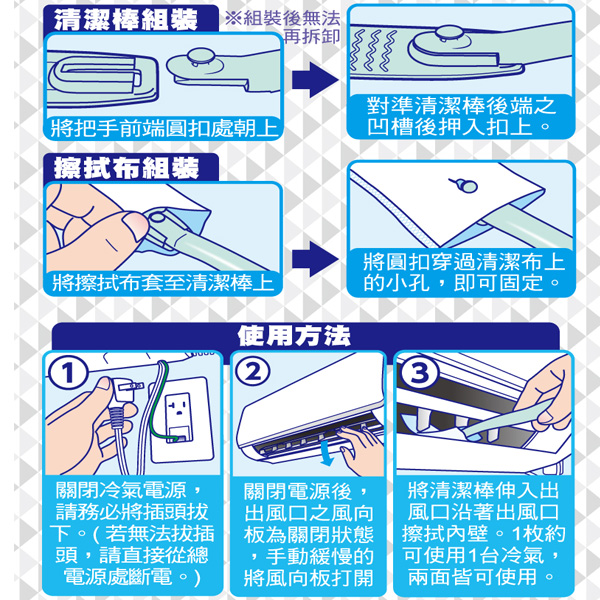 清潔棒組裝

※組裝後無法再拆卸

將把手前端圓扣處朝上

對準清潔棒後端之凹槽後押入扣上。

擦拭布組裝

將擦拭布套至清潔棒上

將圓扣穿過清潔布上的小孔，即可固定。

使用方法

①
關閉冷氣電源，請務必將插頭拔下。（若無法拔插頭，請直接從總電源處斷電。）

②
關閉電源後，出風口之風向板為關閉狀態，手動緩慢的將風向板打開

③
將清潔棒伸入出風口沿著出風口擦拭內壁。1枚約可使用1台冷氣，兩面皆可使用。