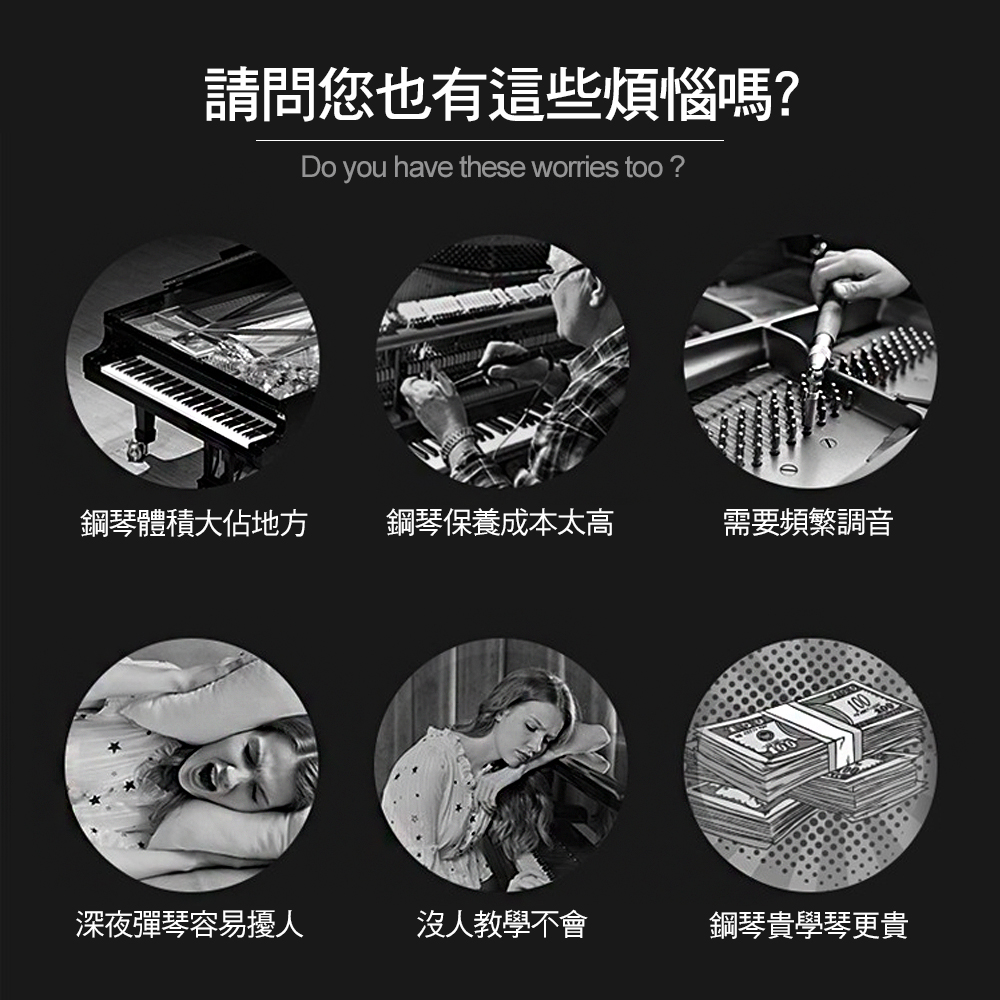 請問您也有這些煩惱嗎?

Do you have these worries too ?

鋼琴體積大佔地方

鋼琴保養成本太高

需要頻繁調音

深夜彈琴容易擾人

沒人教學不會

鋼琴貴學琴更貴