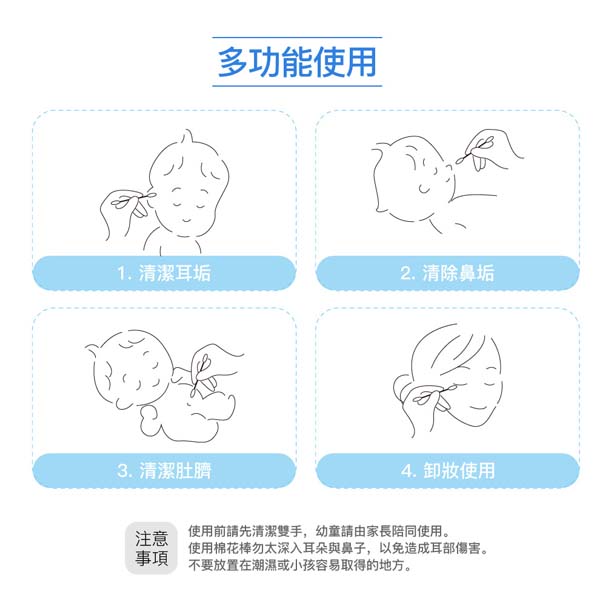 多功能使用

1. 清潔耳垢

2. 清除鼻垢

3. 清潔肚臍

4. 卸妝使用

注意事項

使用前請先清潔雙手，幼童請由家長陪同使用。
使用棉花棒勿太深入耳朵與鼻子，以免造成耳部傷害。
不要放置在潮濕或小孩容易取得的地方。