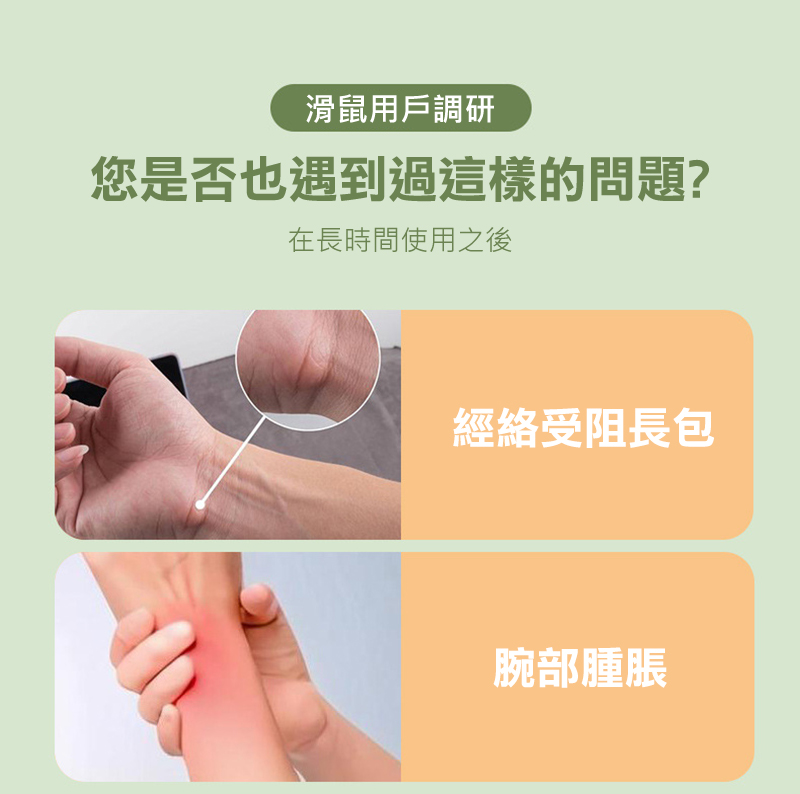 滑鼠用戶調研

您是否也遇到過這樣的問題?

在長時間使用之後

經絡受阻長包

腕部腫脹