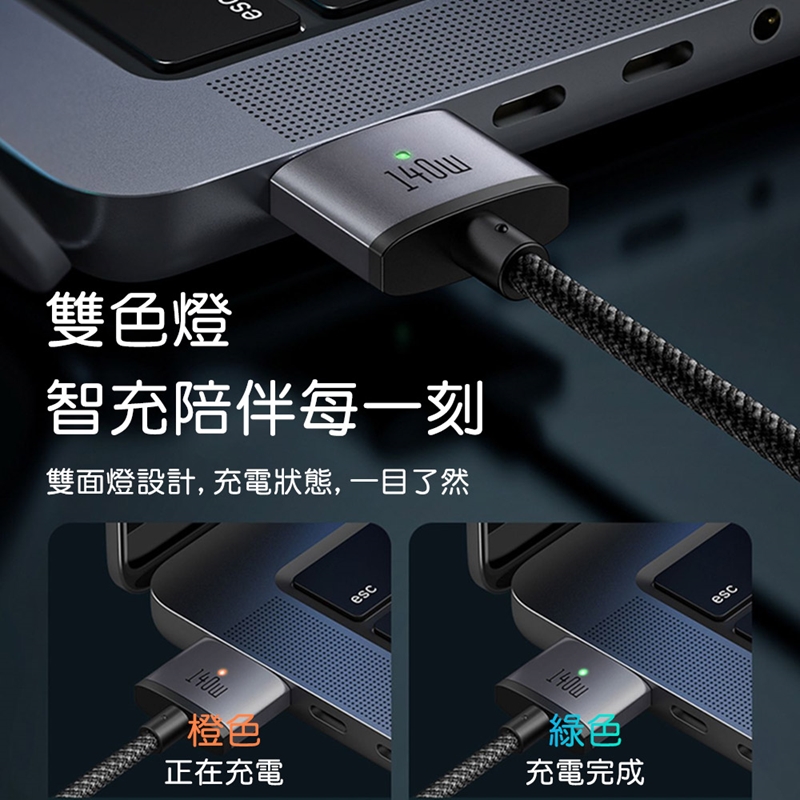 esc

140W

雙色燈

智充陪伴每一刻

雙面燈設計, 充電狀態, 一目了然

esc

140W

橙色

正在充電

esc

140W

綠色

充電完成